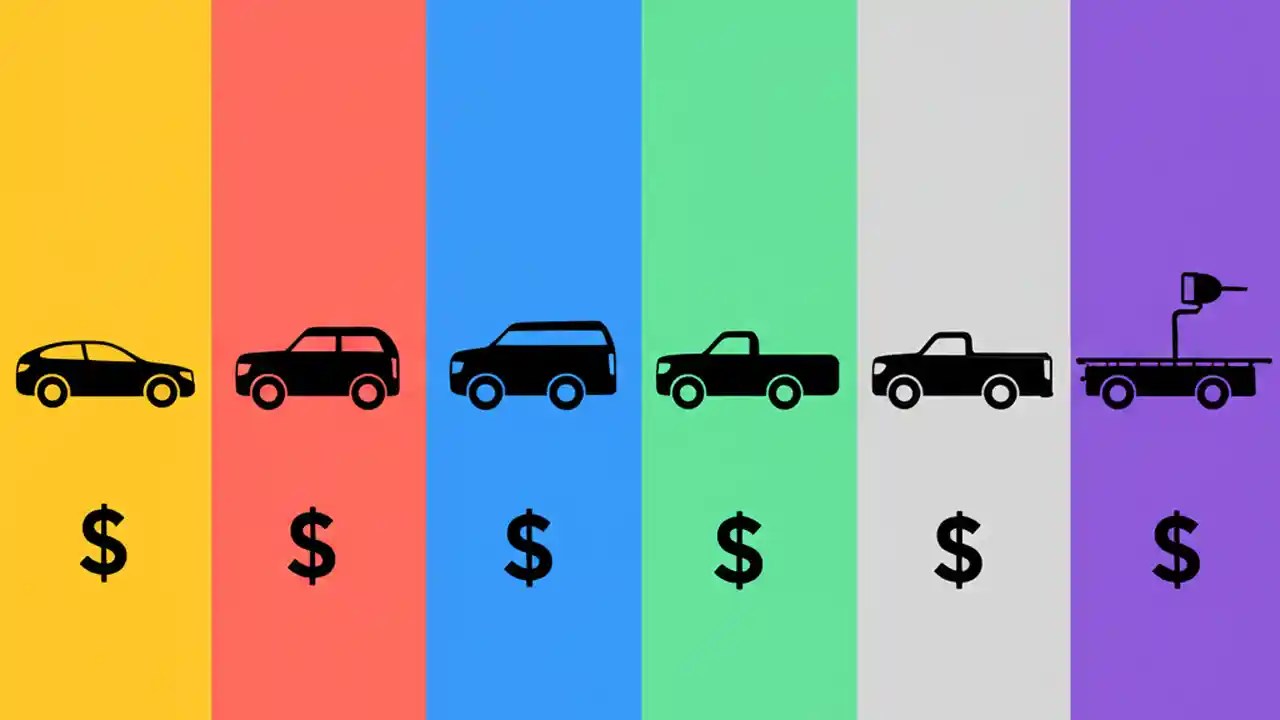 $ $ $ $ $ $