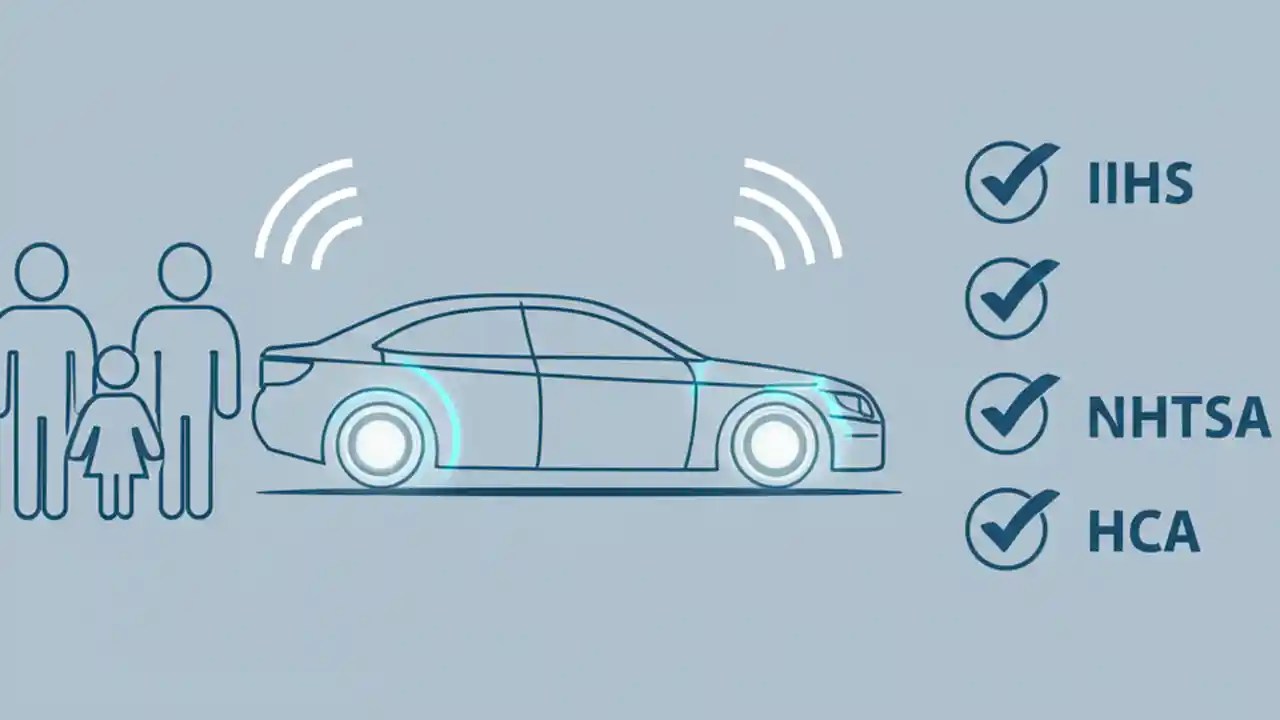 IIHS

NHTSA

HCA