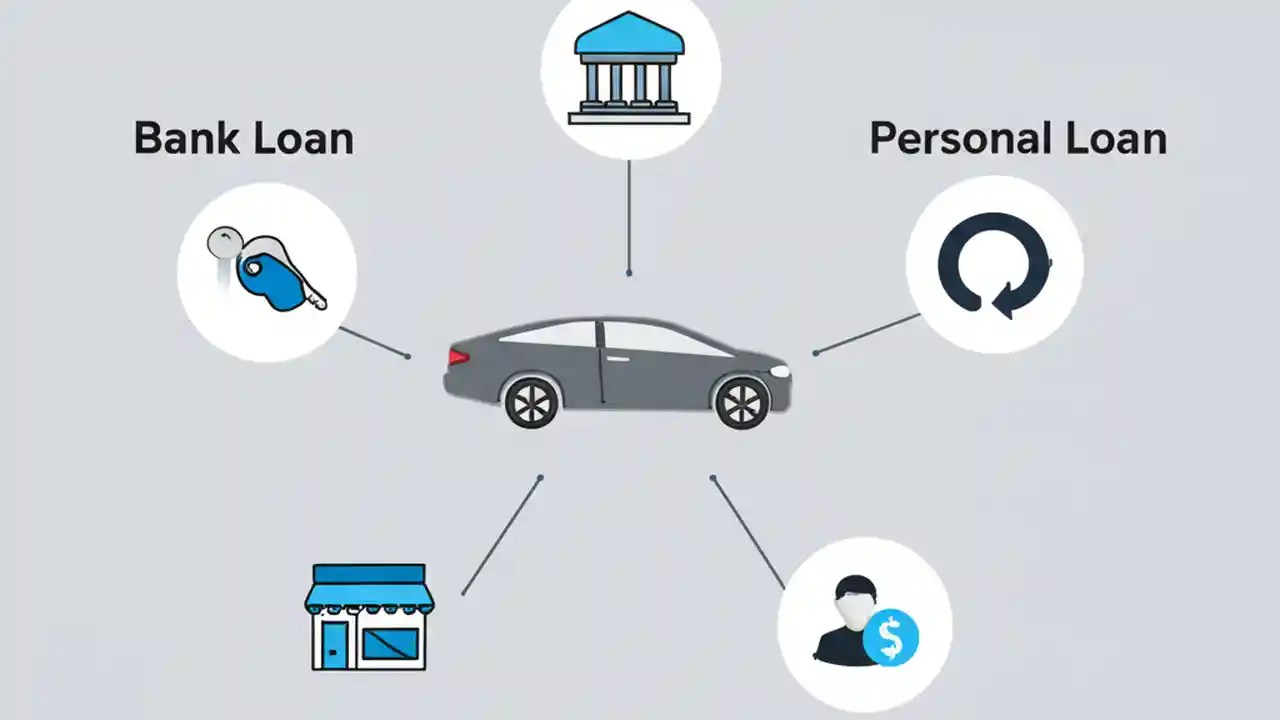 Bank Loan

Personal Loan

$