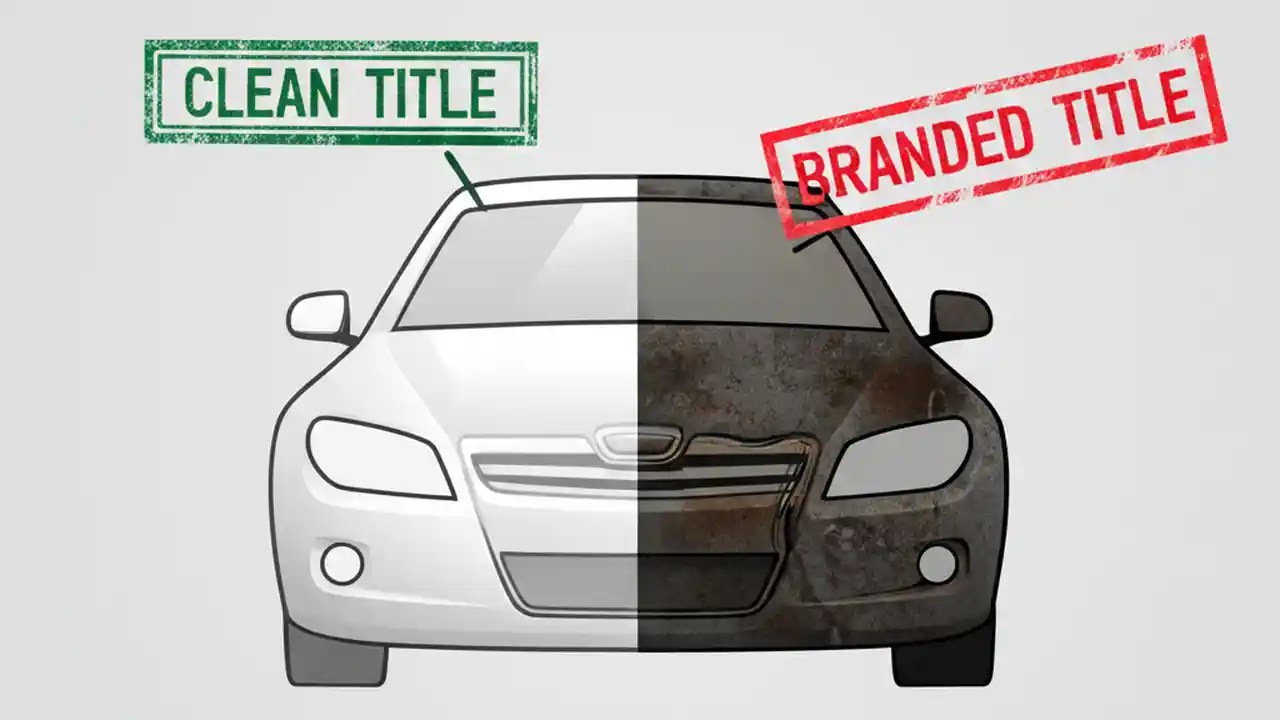 CLEAN TITLE

BRANDED TITLE