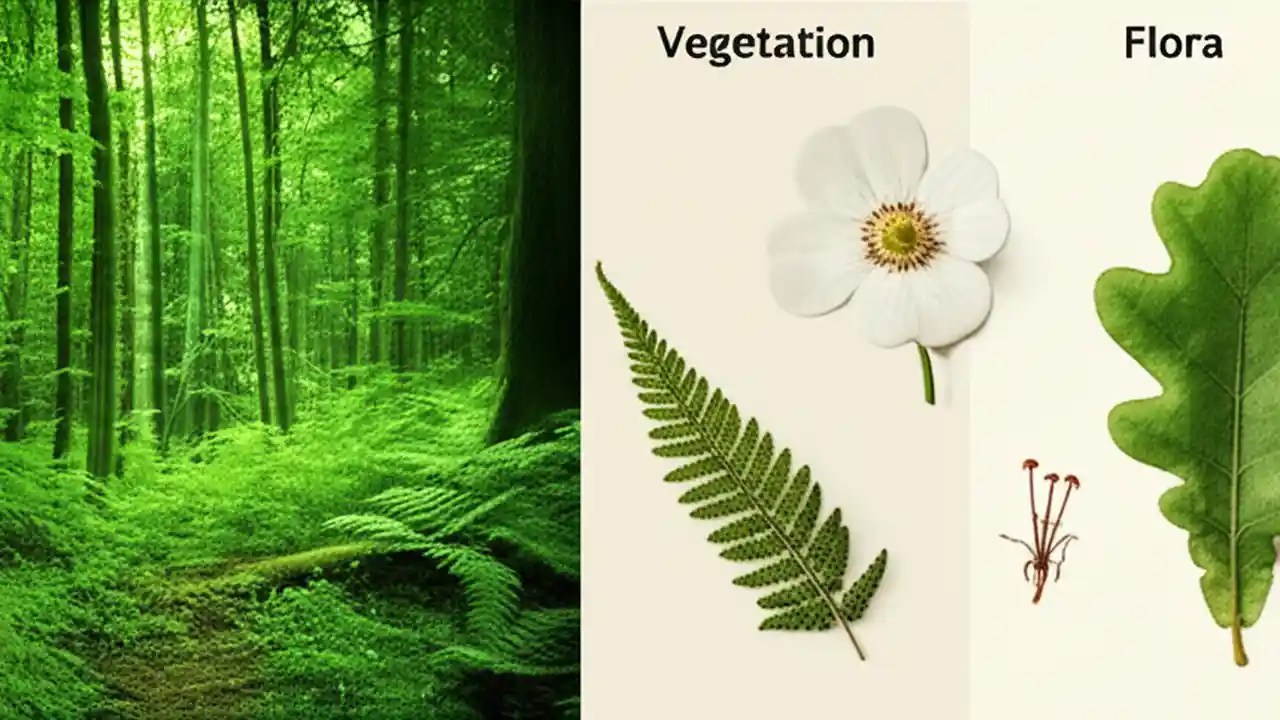 Vegetation

Flora