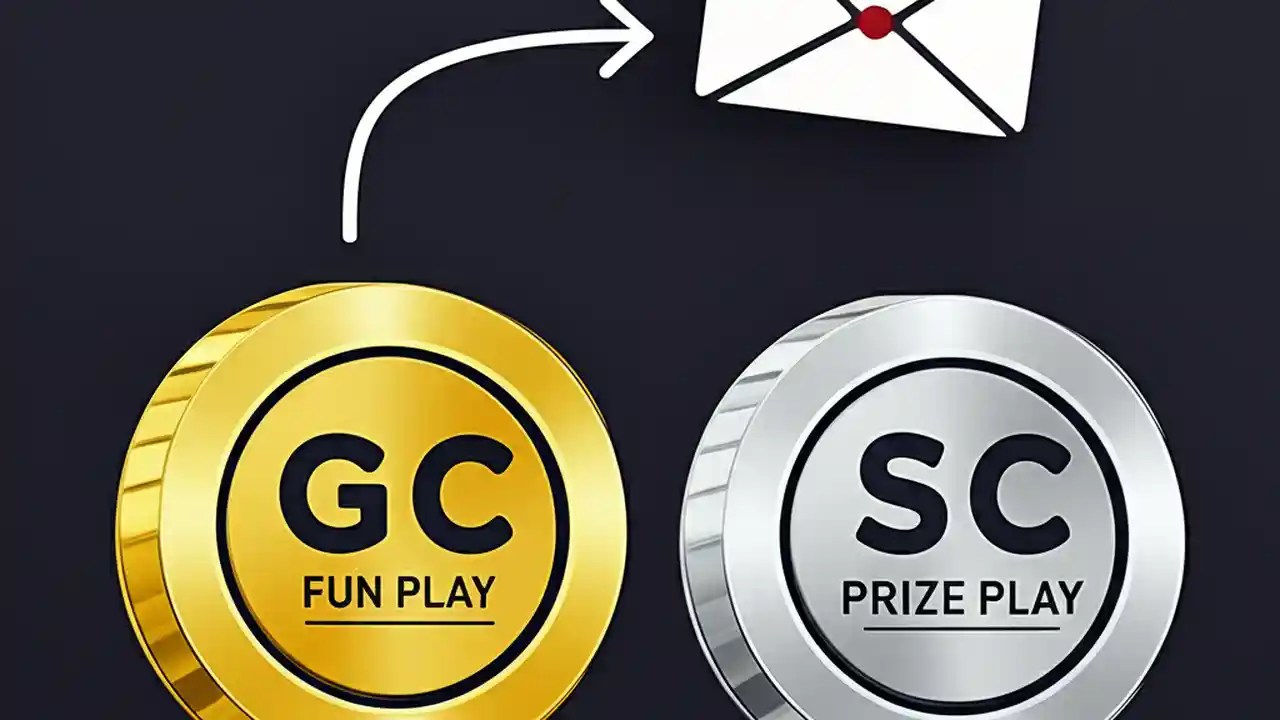 GC
FUN PLAY

SC
PRIZE PLAY