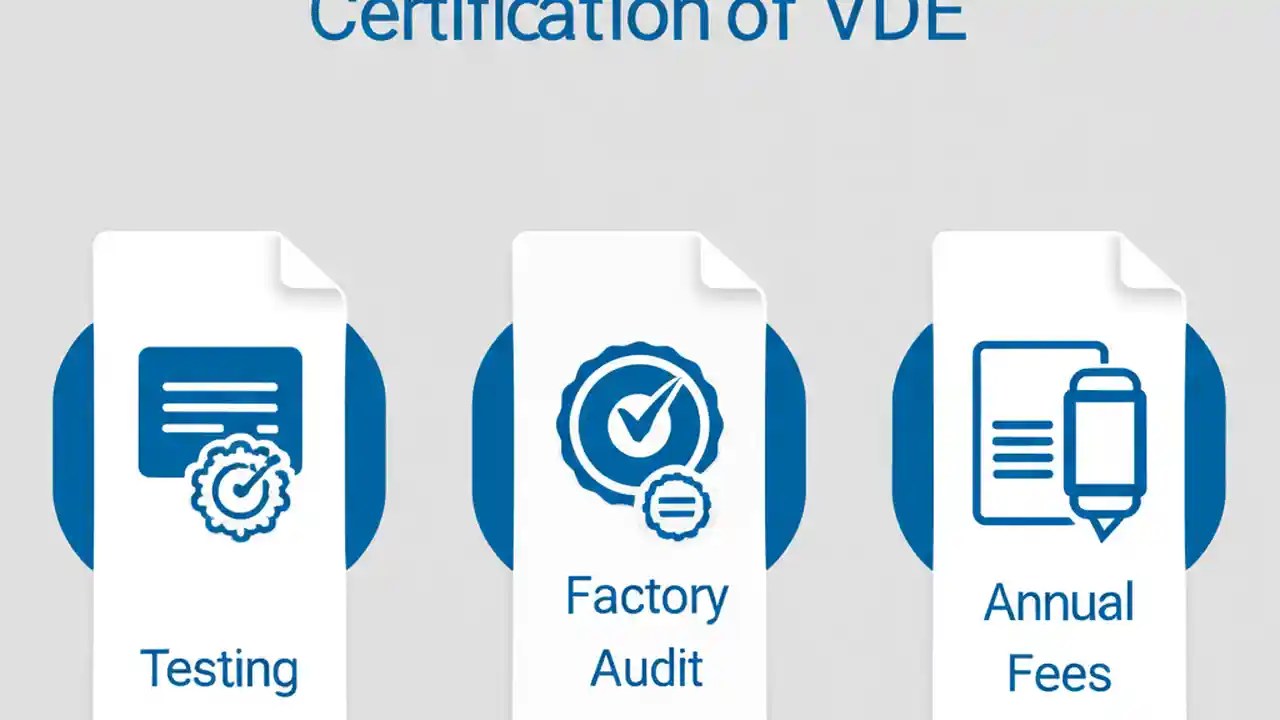 Certification of VDE

Testing

Factory Audit

Annual Fees