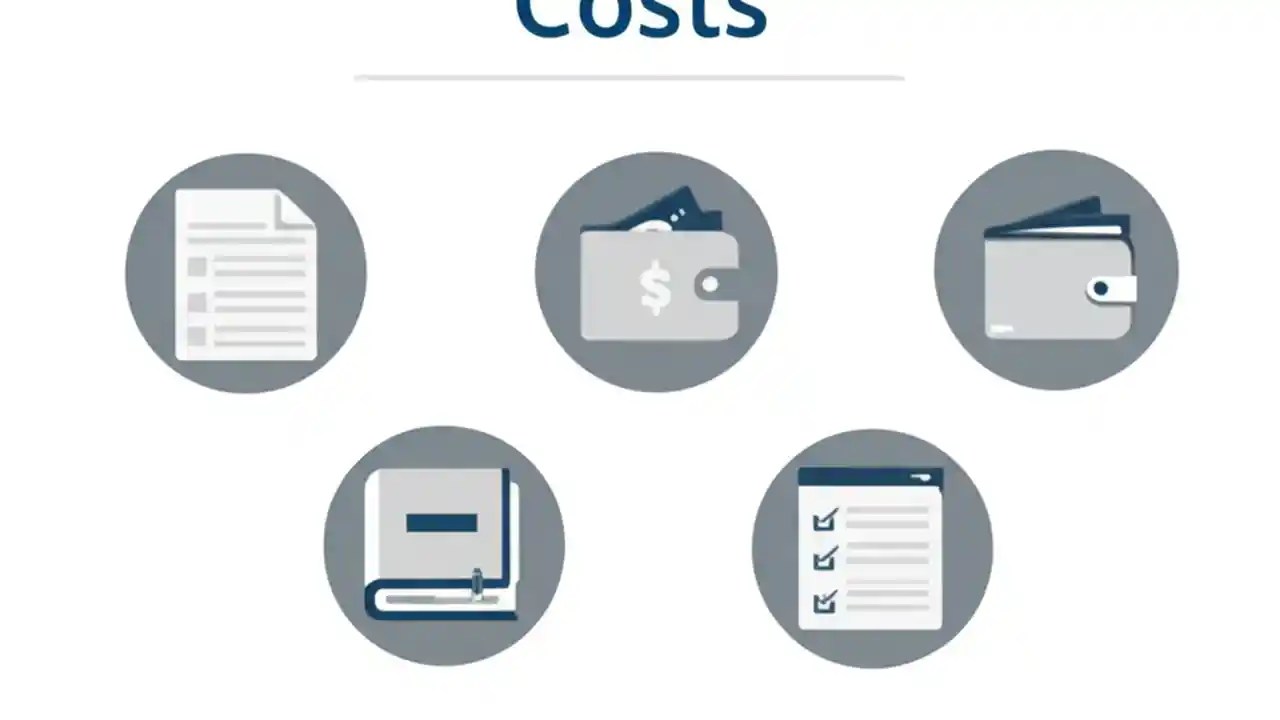 Costs

$