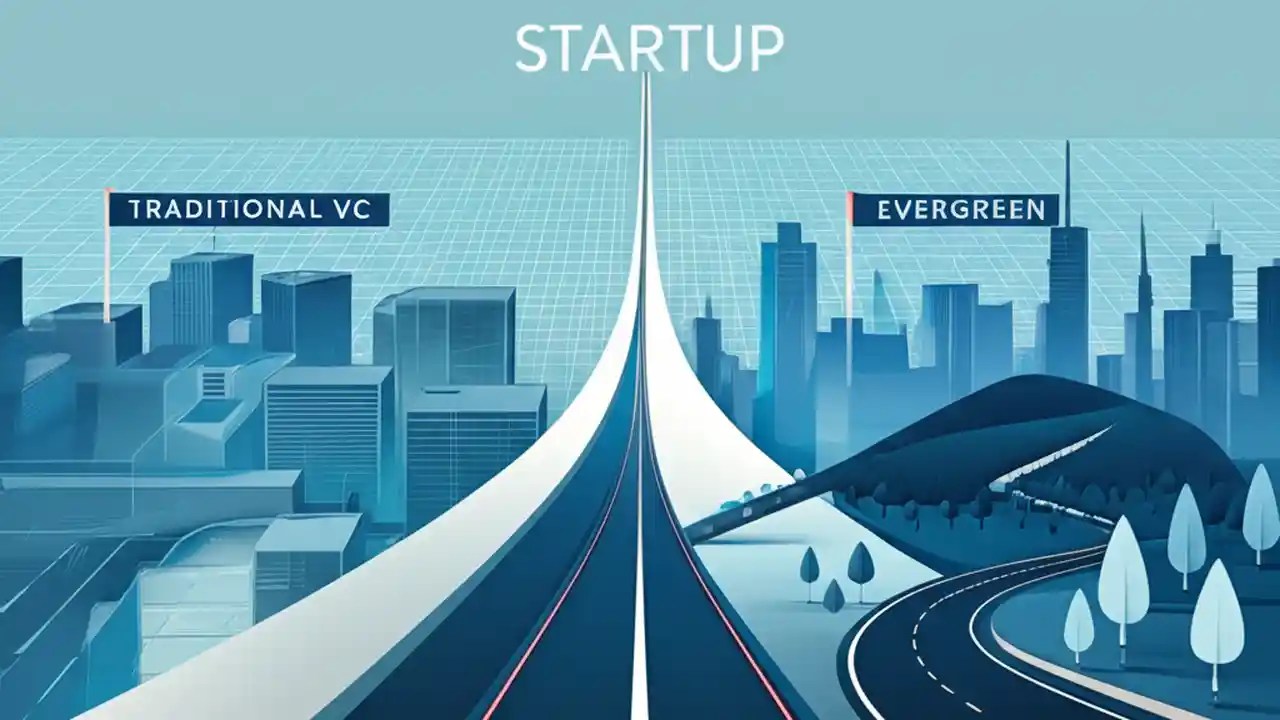 STARTUP

TRADITIONAL VC

EVERGREEN