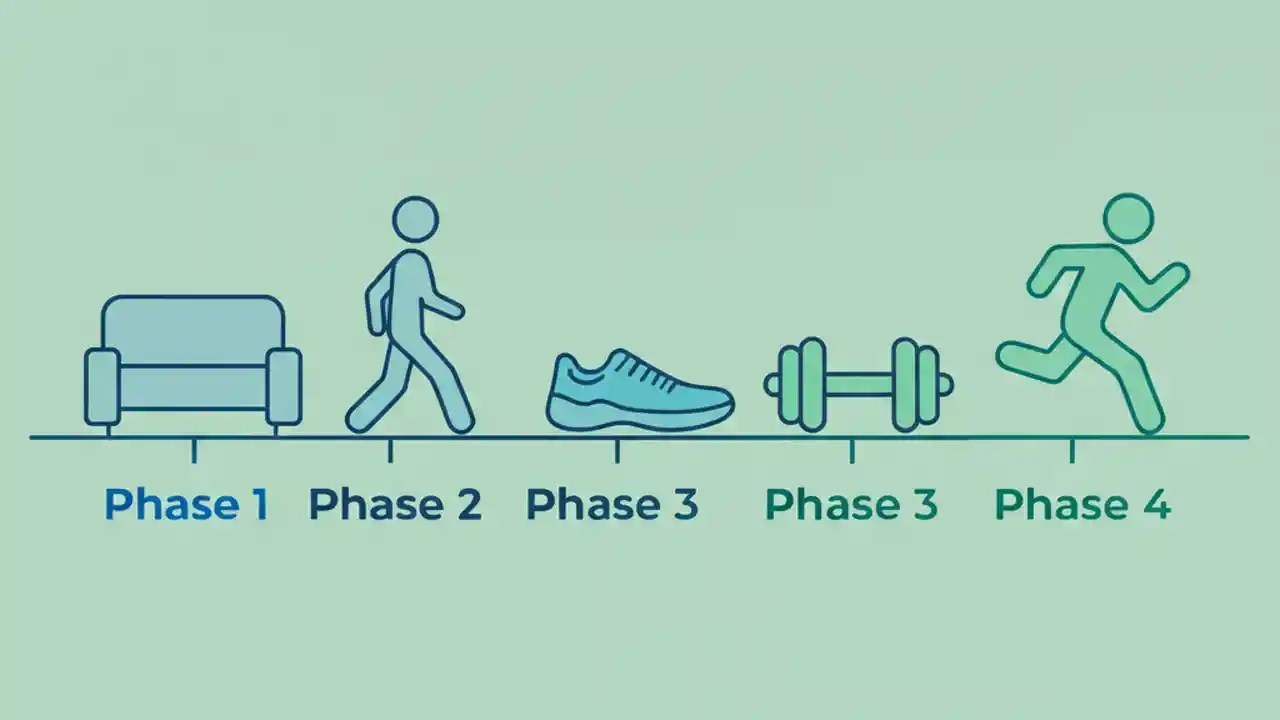 Phase 1 Phase 2 Phase 3 Phase 3 Phase 4