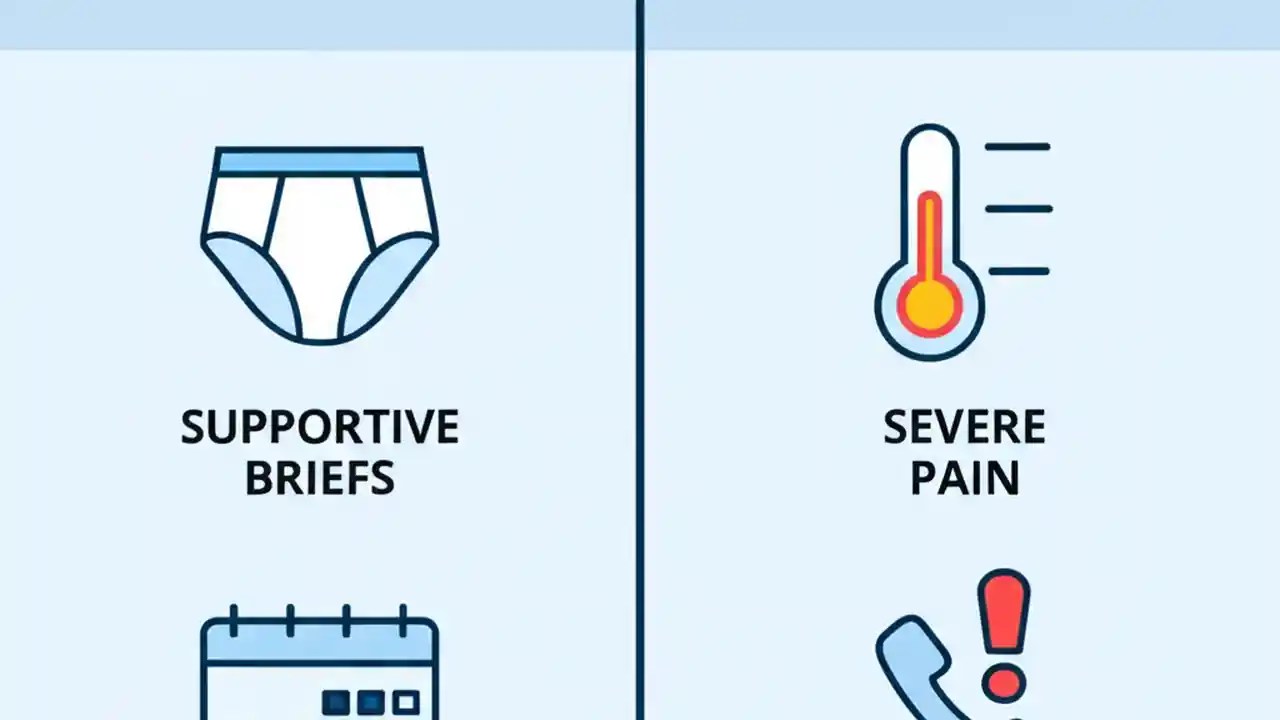 SUPPORTIVE BRIEFS

SEVERE PAIN