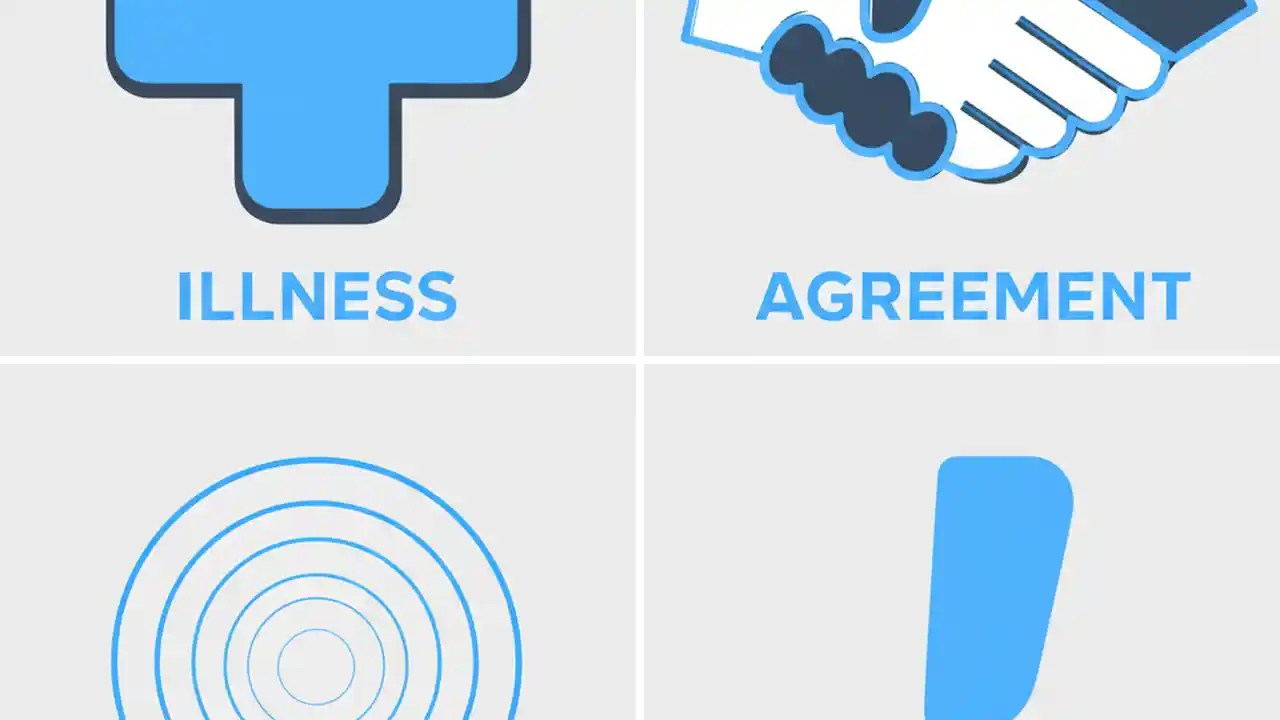 ILLNESS

AGREEMENT