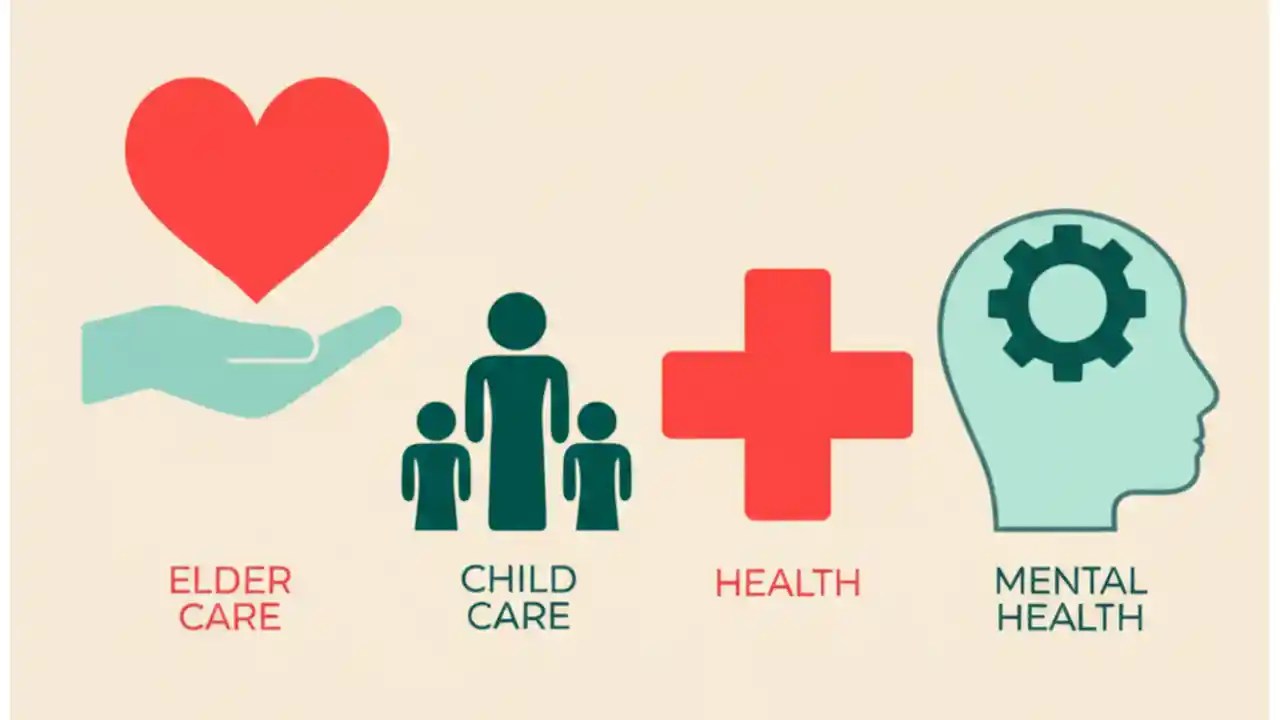 ELDER CARE

CHILD CARE

HEALTH

MENTAL HEALTH