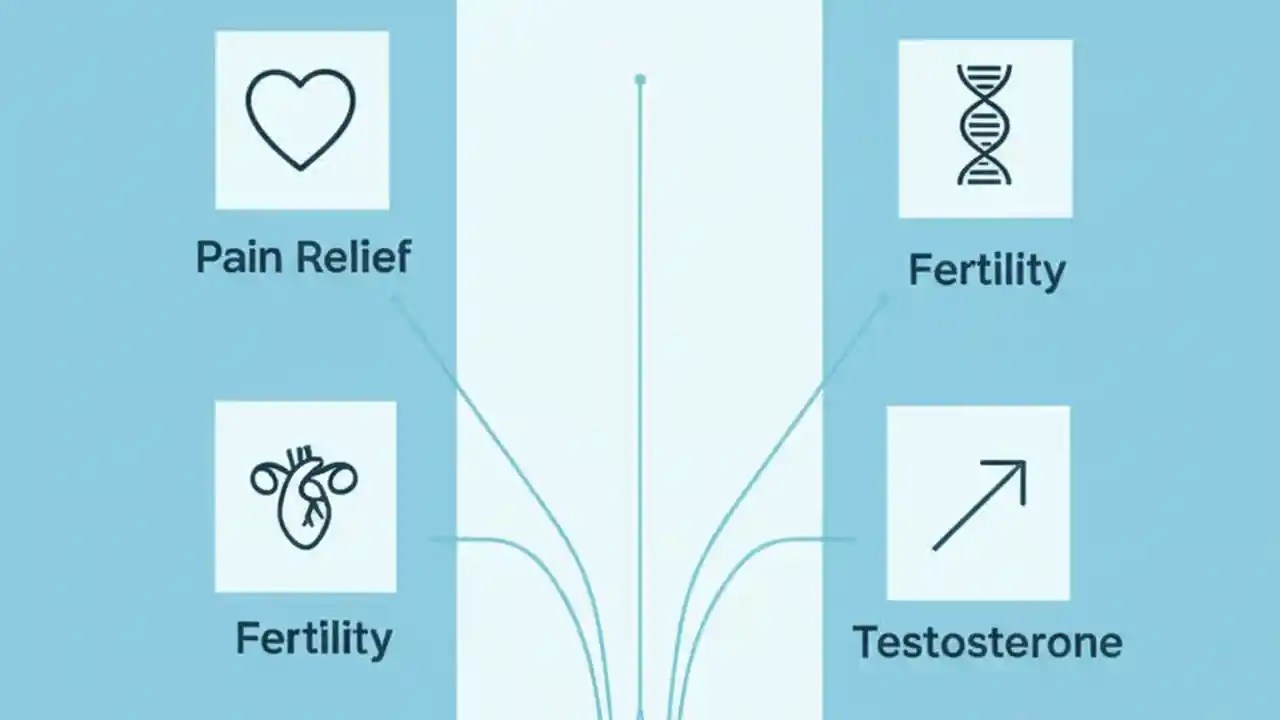 Pain Relief

Fertility

Fertility

Testosterone