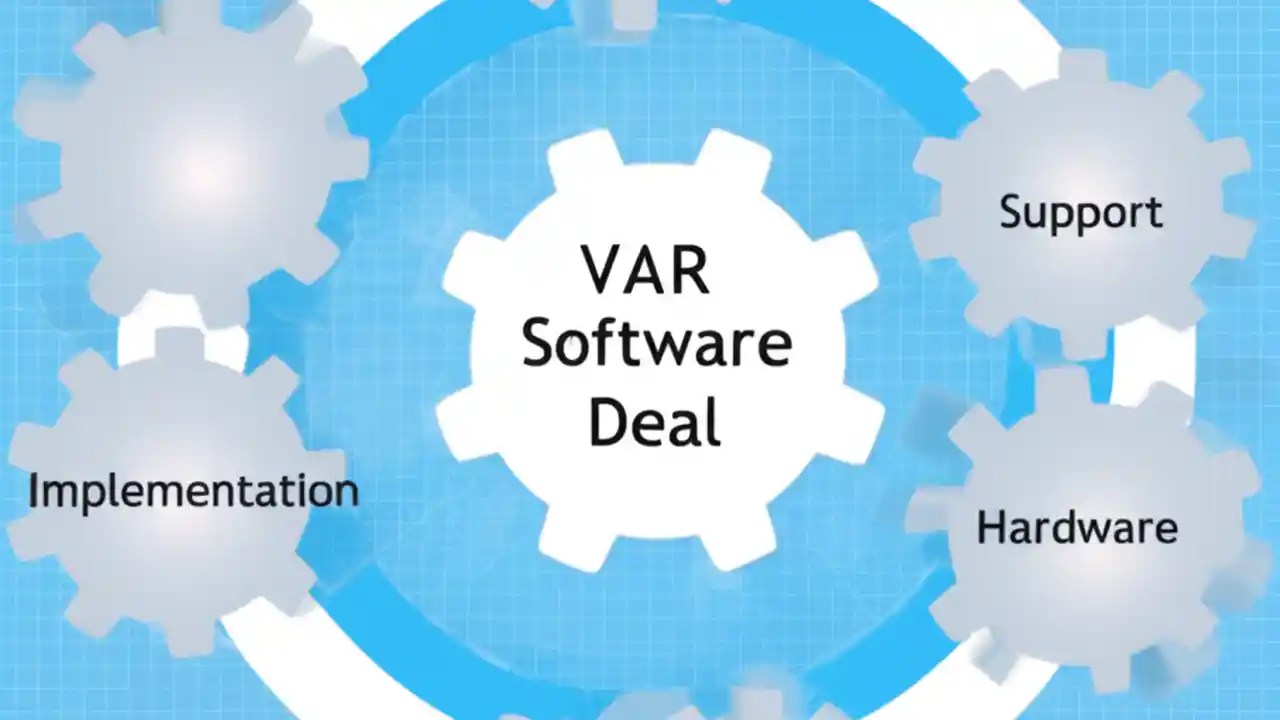 VAR
Software
Deal

Support

Implementation

Hardware