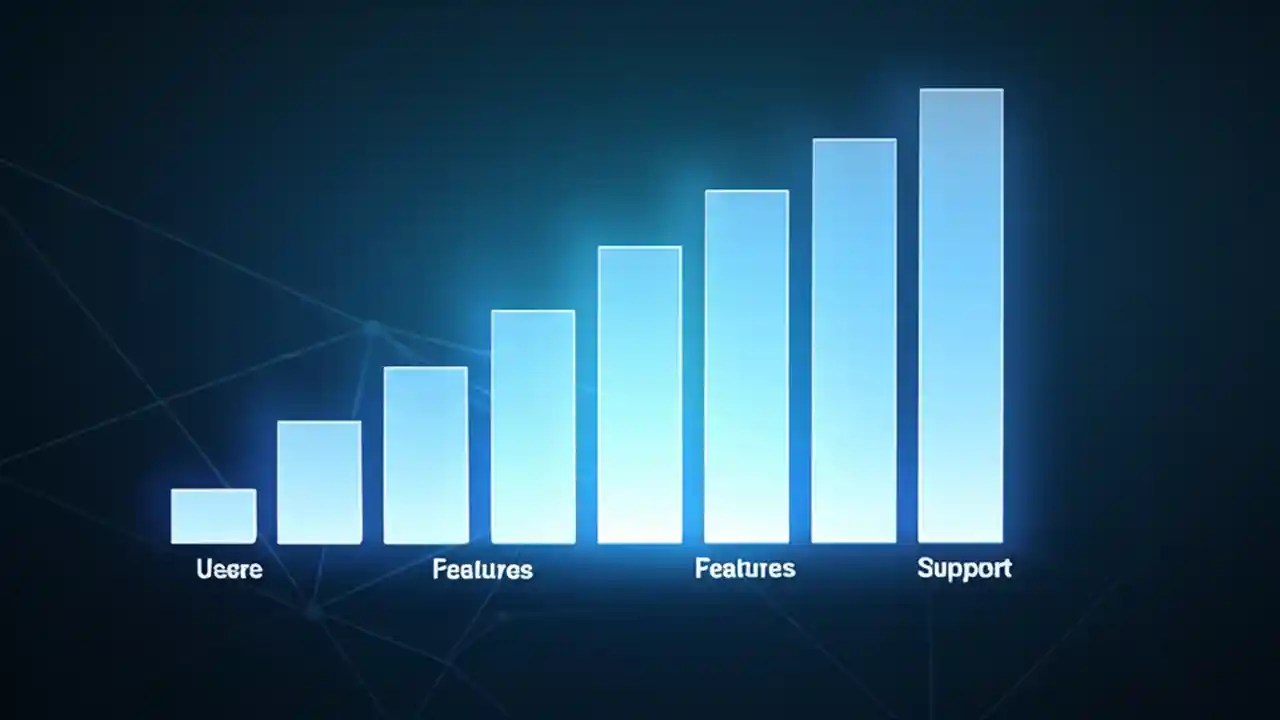 Ueere
Features
Features
Support