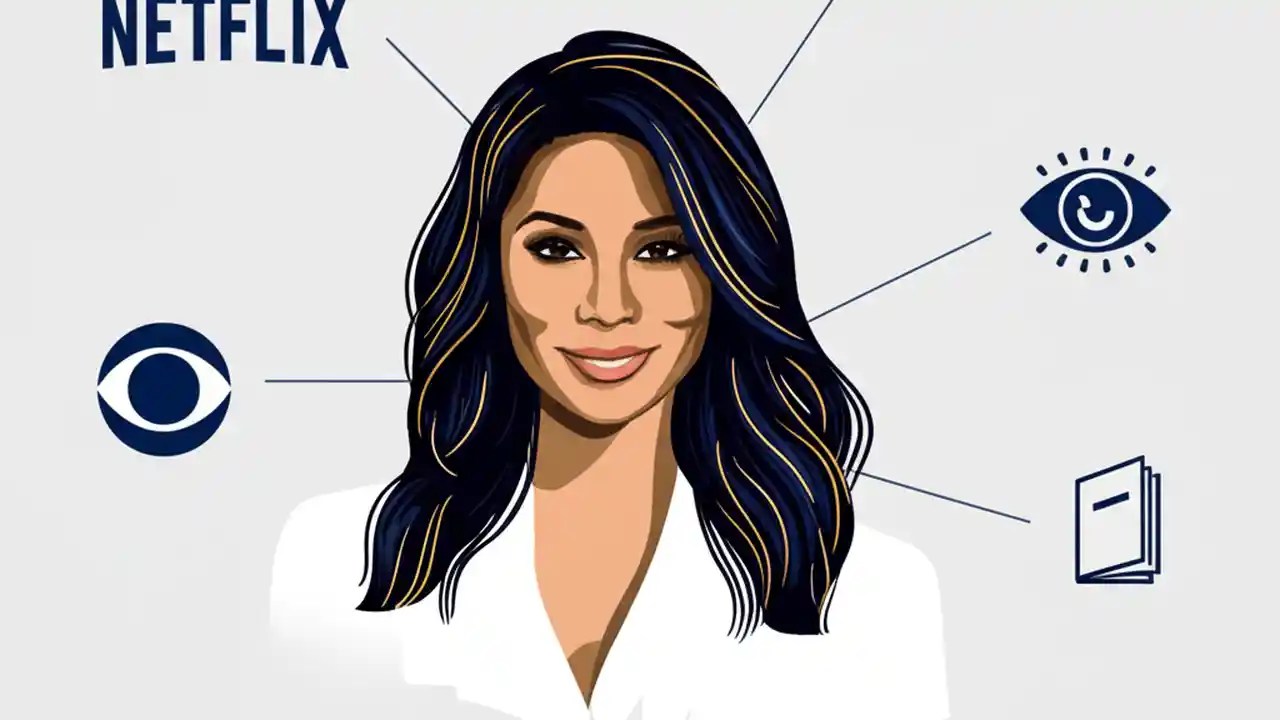 NETFLIX