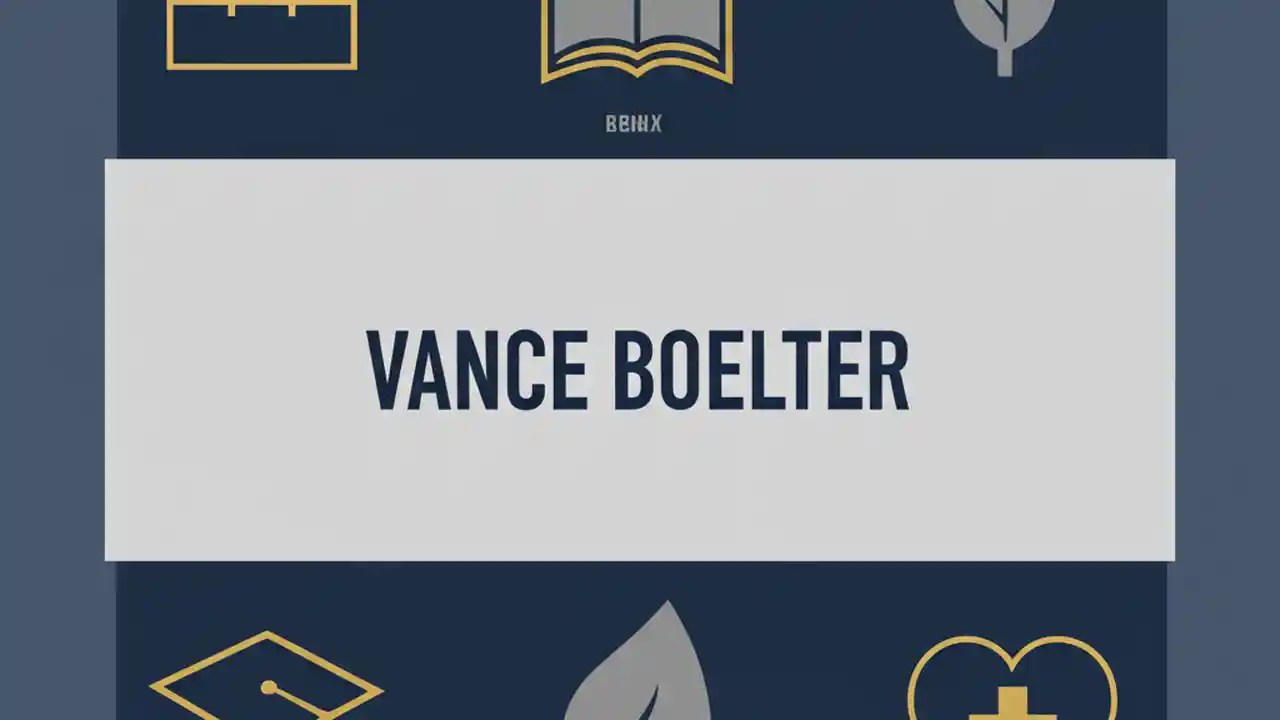 BEINX

VANCE BOELTER