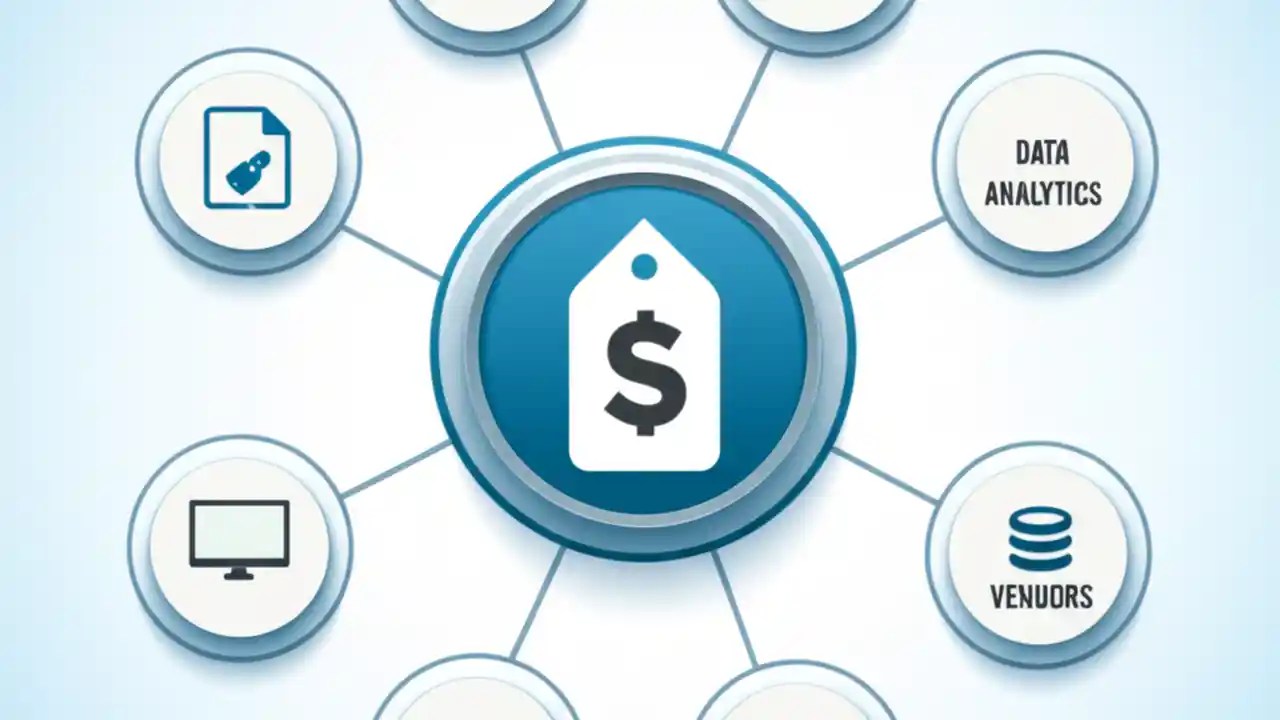 DATA ANALYTICS

$

VENUORS