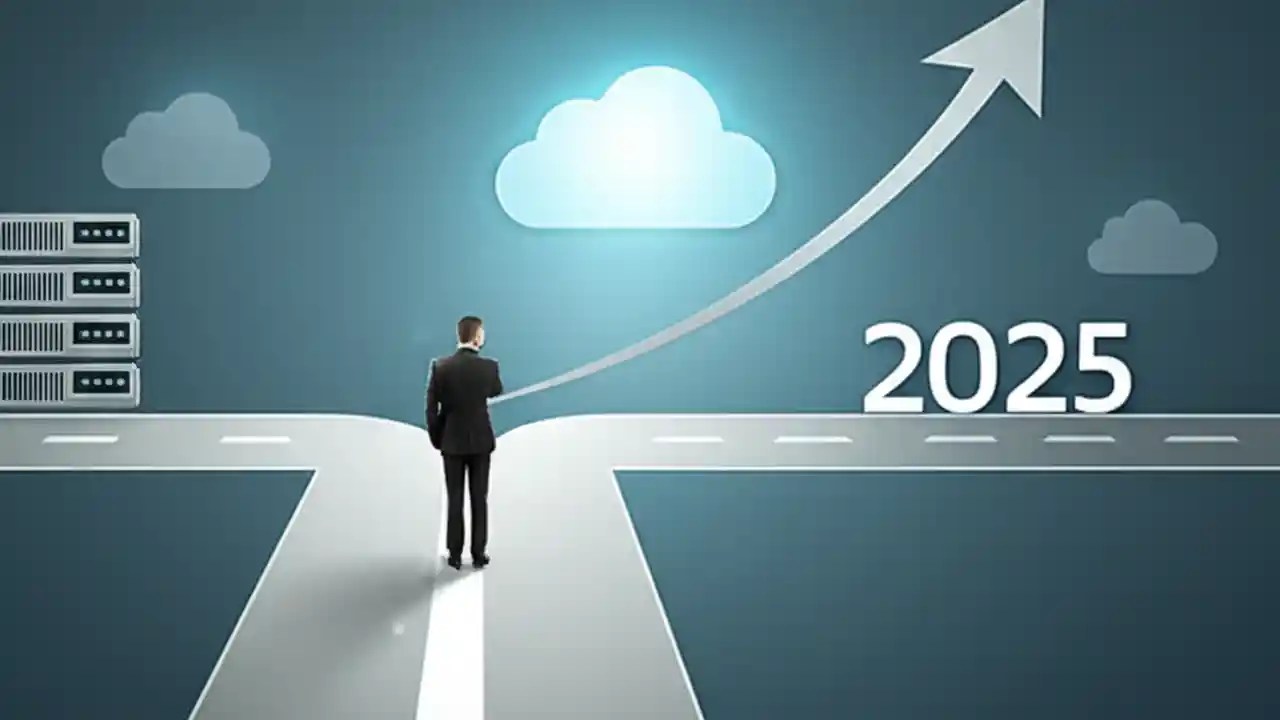 2025