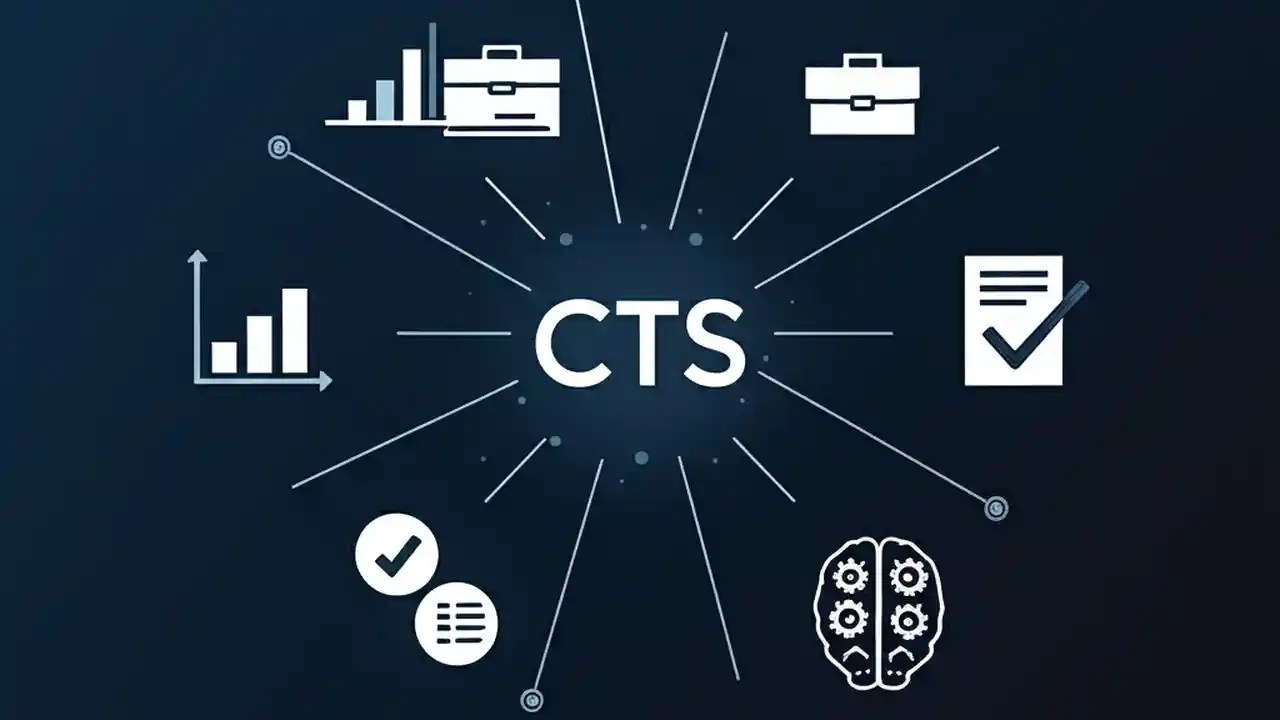 CTS