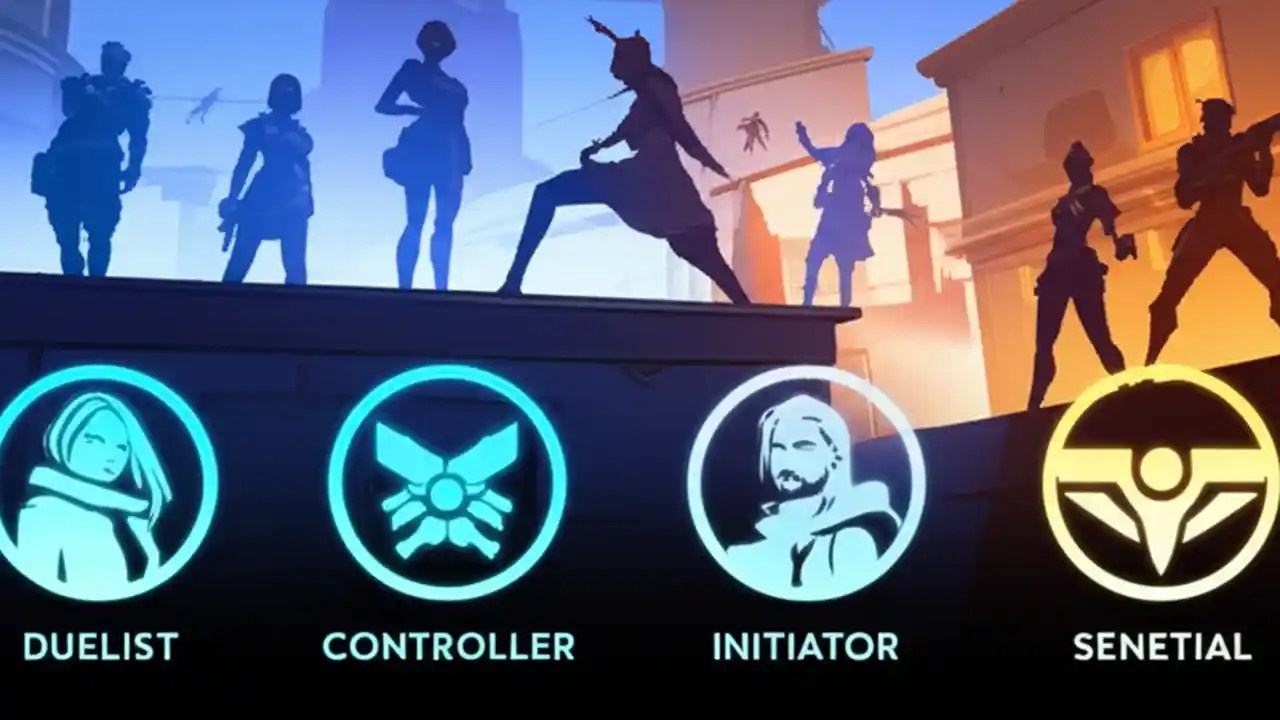 DUELIST

CONTROLLER

INITIATOR

SENETIAL