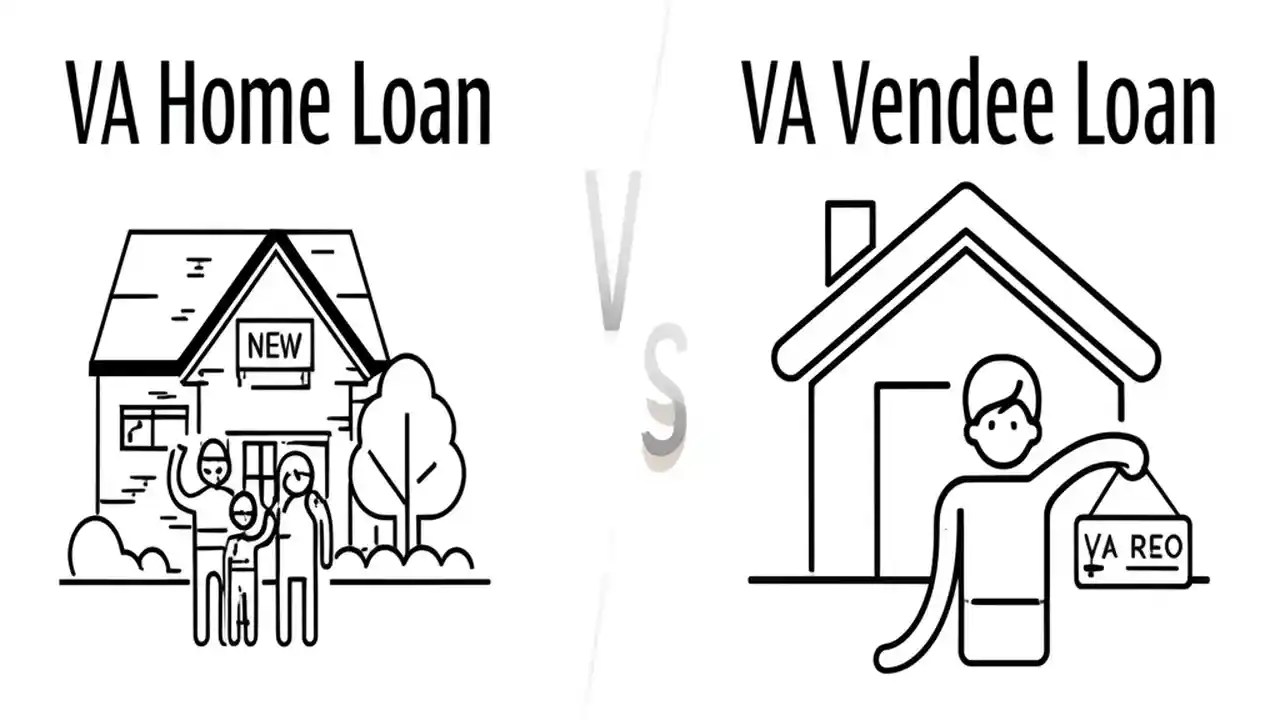 VA Home Loan

VS

VA Vendee Loan

NEW

VA REO