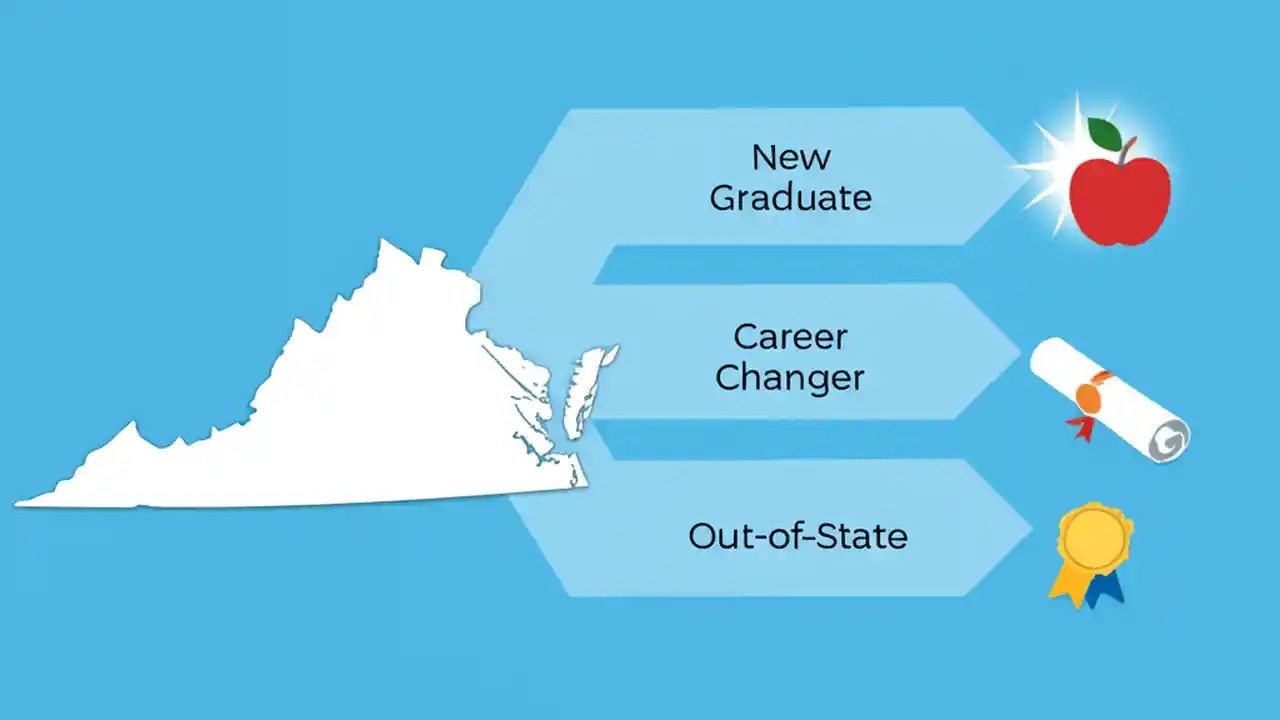 New Graduate

Career Changer

Out-of-State