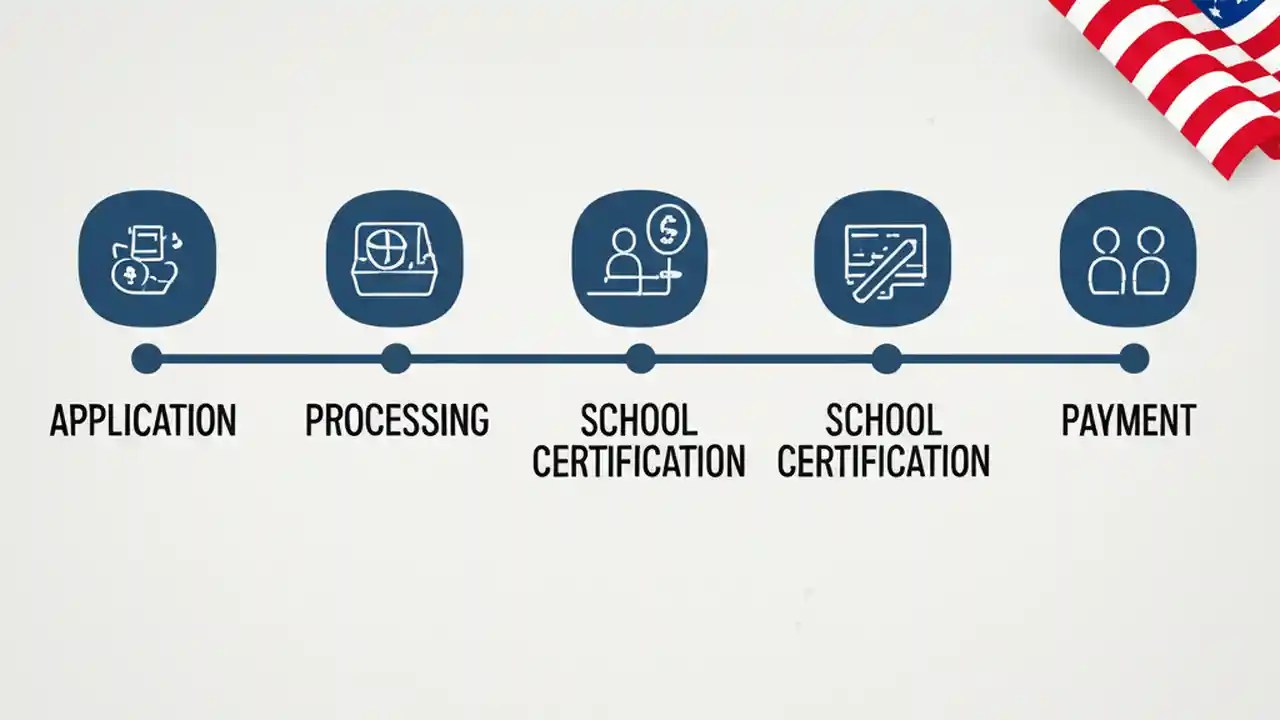 APPLICATION

PROCESSING

SCHOOL CERTIFICATION

SCHOOL CERTIFICATION

PAYMENT