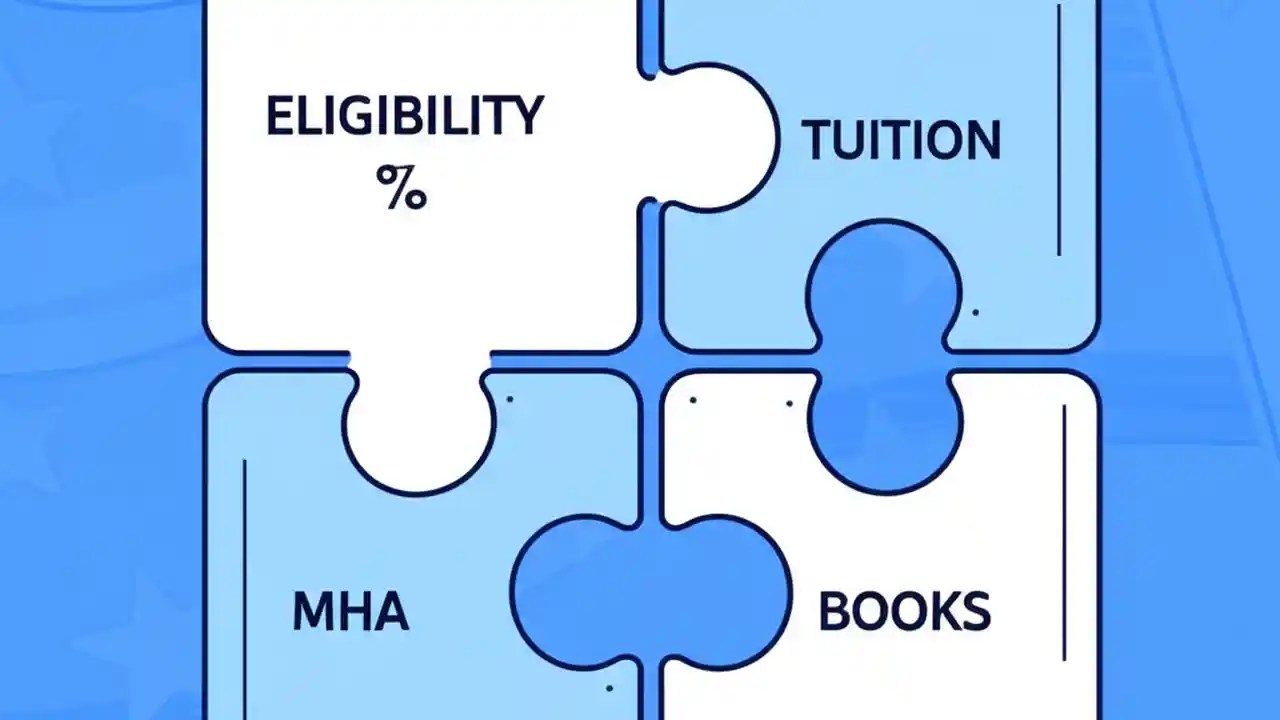 ELIGIBILITY
%

TUITION

MHA

BOOKS