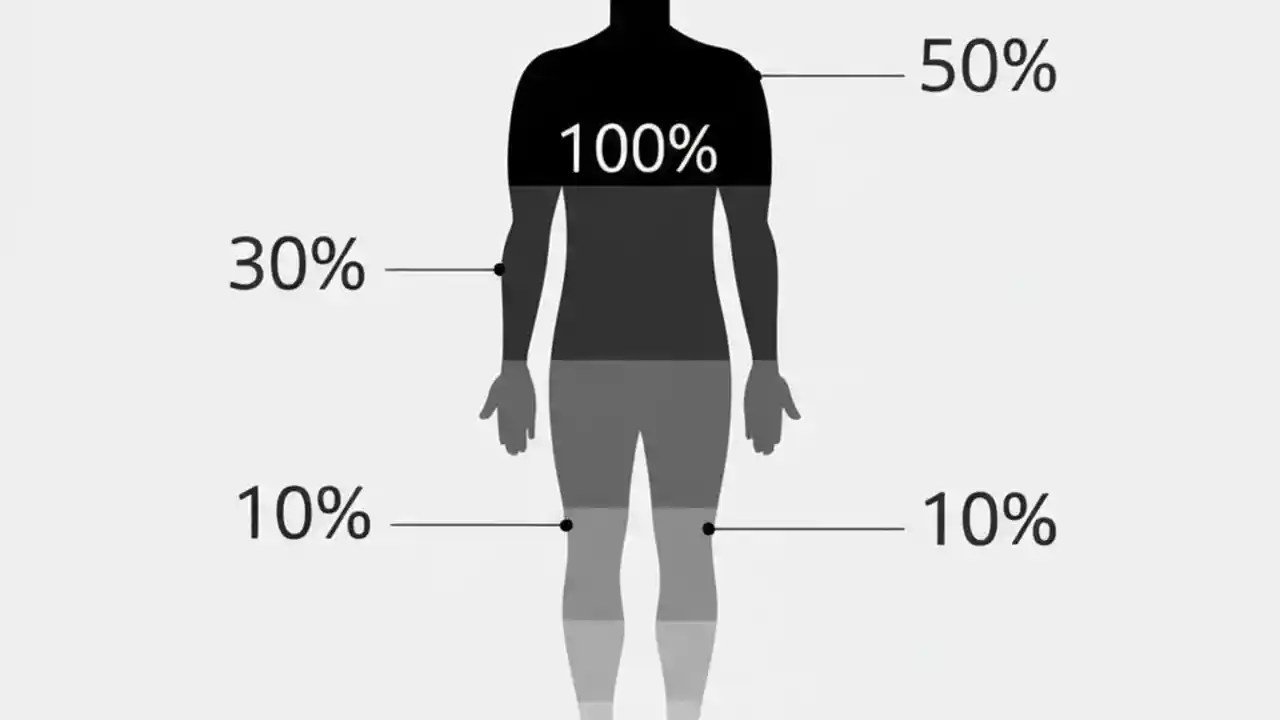 50%

100%

30%

10%

10%