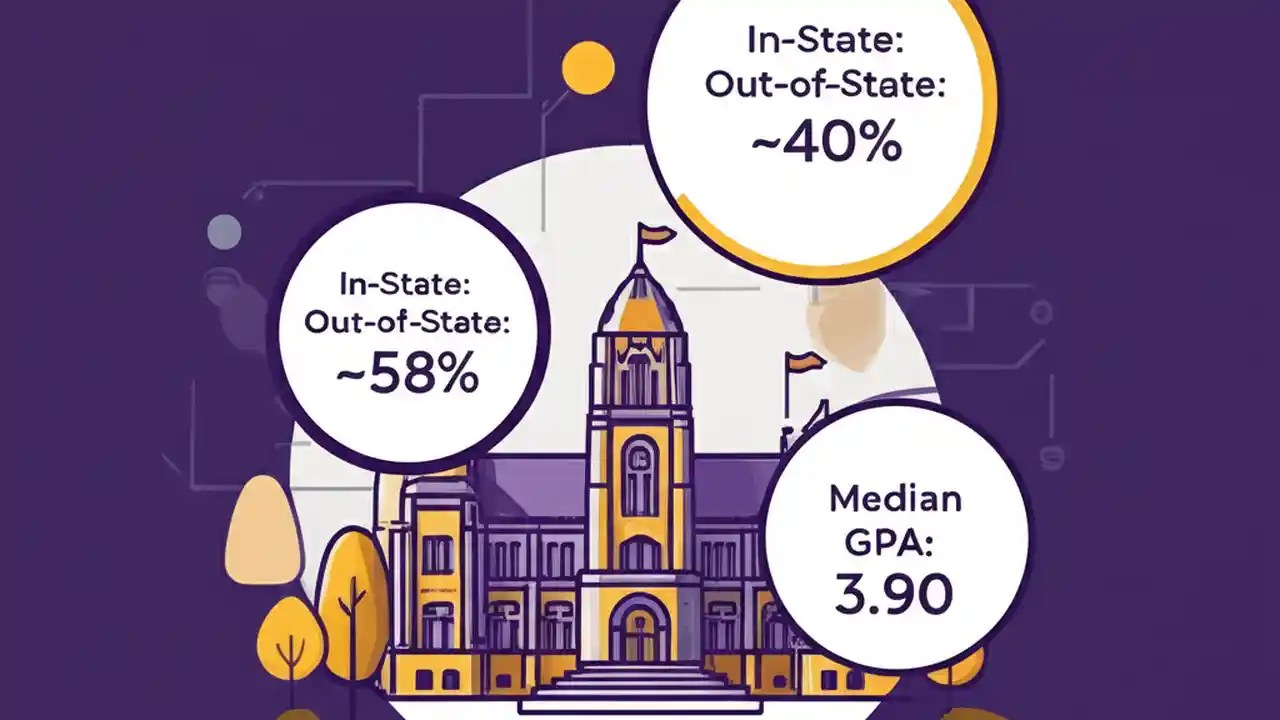 In-State:
Out-of-State:
~40%

In-State:
Out-of-State:
~58%

Median
GPA:
3.90