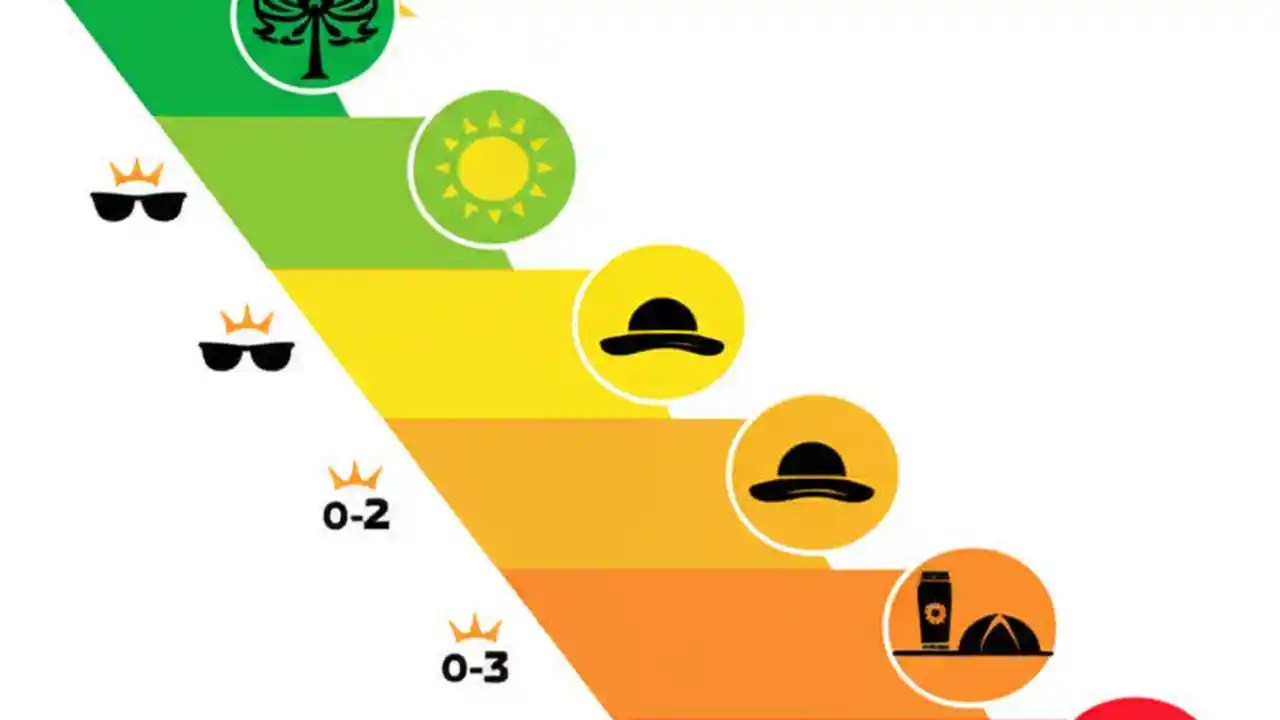 0-2

0-3