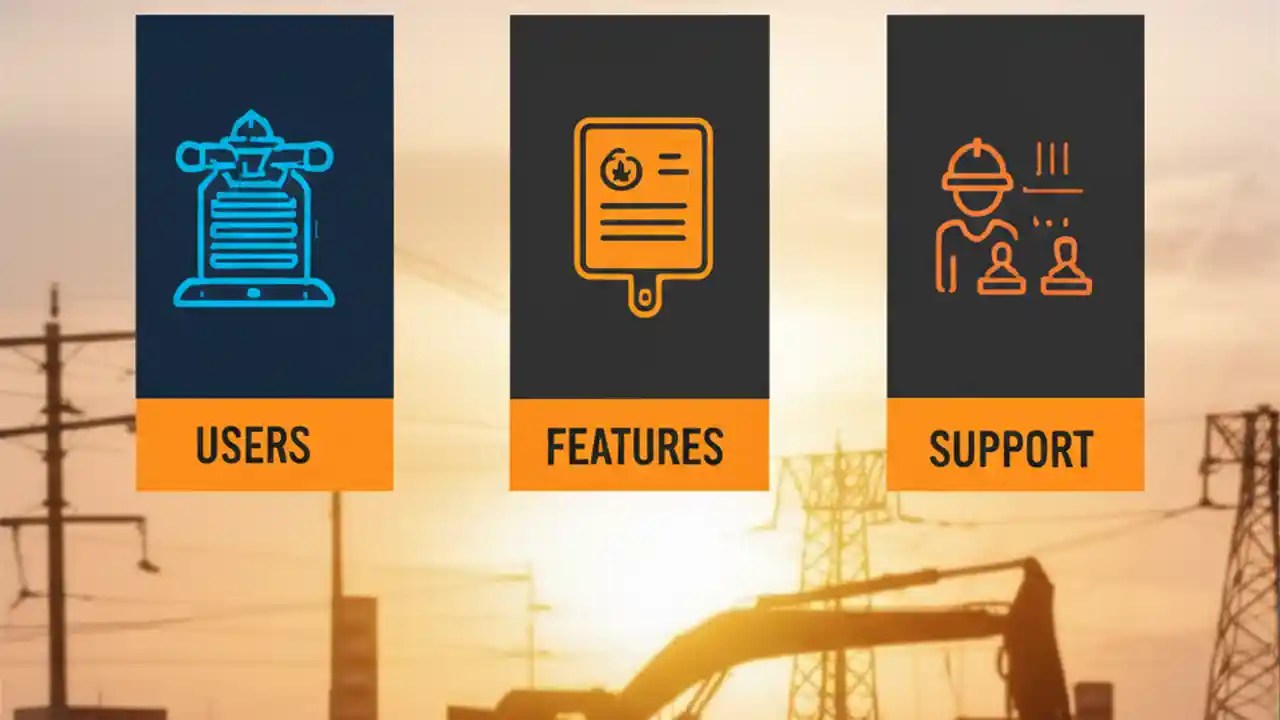 USERS

FEATURES

SUPPORT