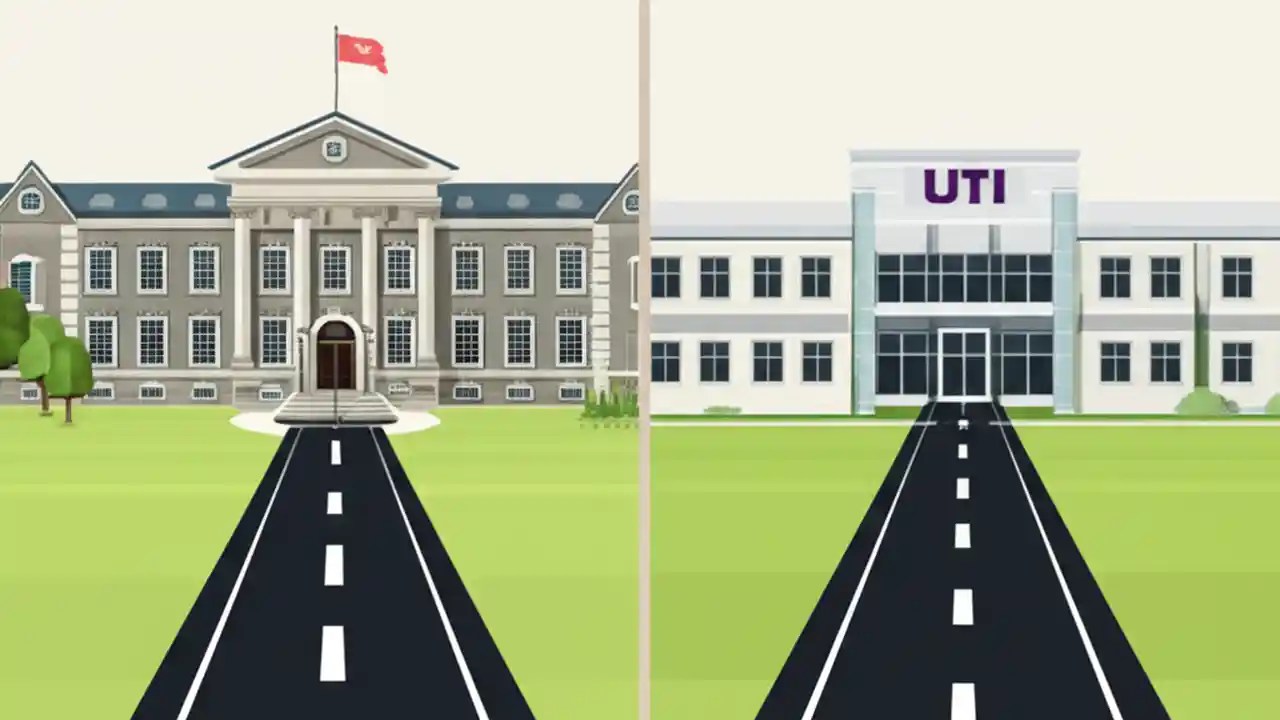 UTI