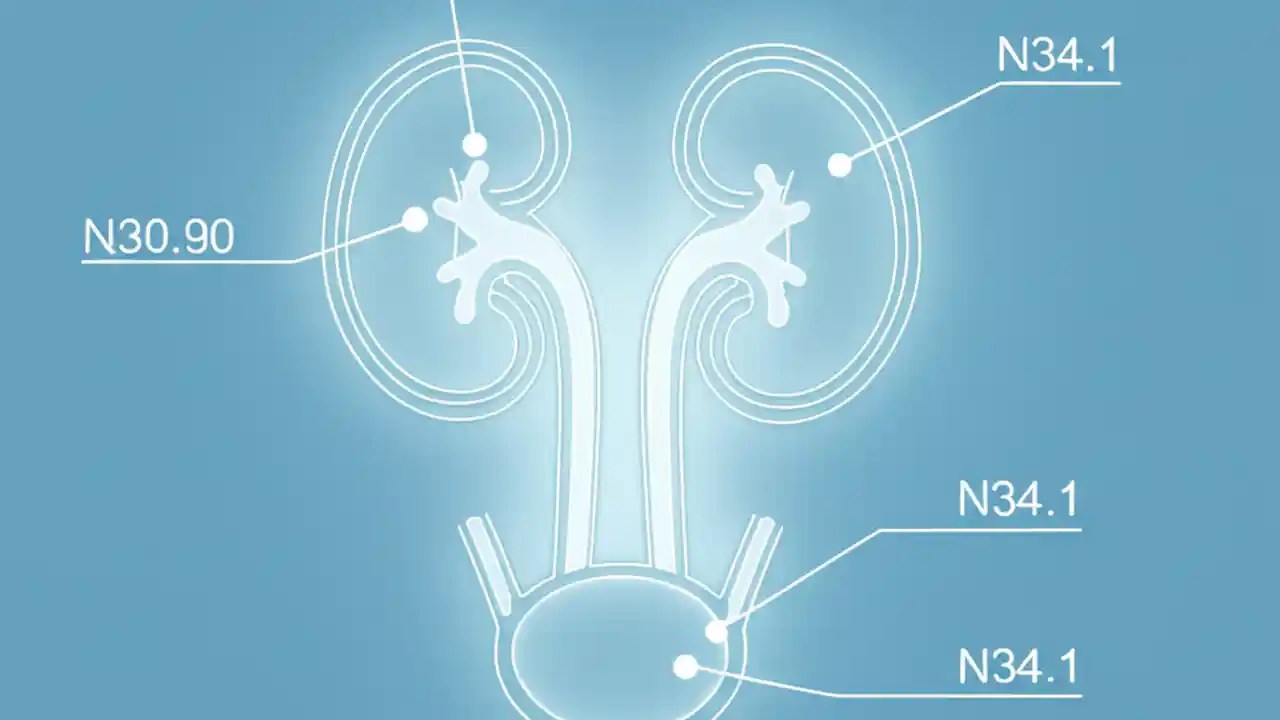 N34.1

N30.90

N34.1

N34.1