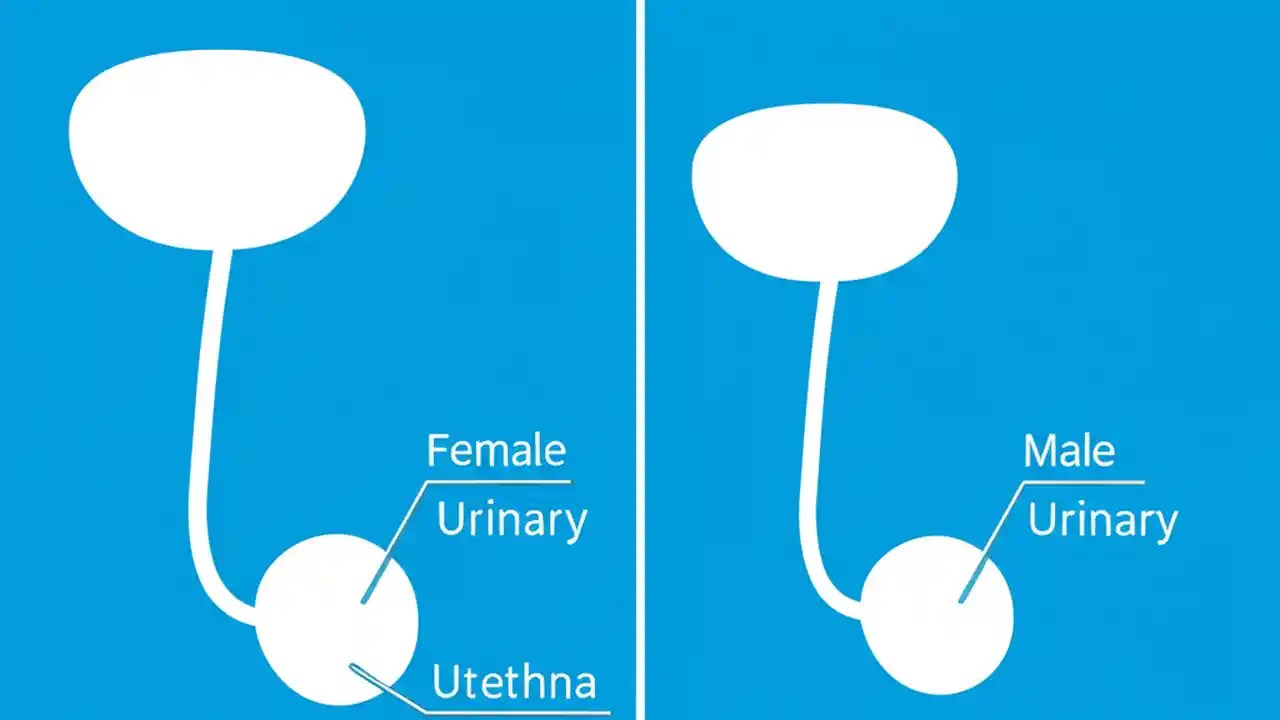 Female
Urinary
Utethna

Male
Urinary