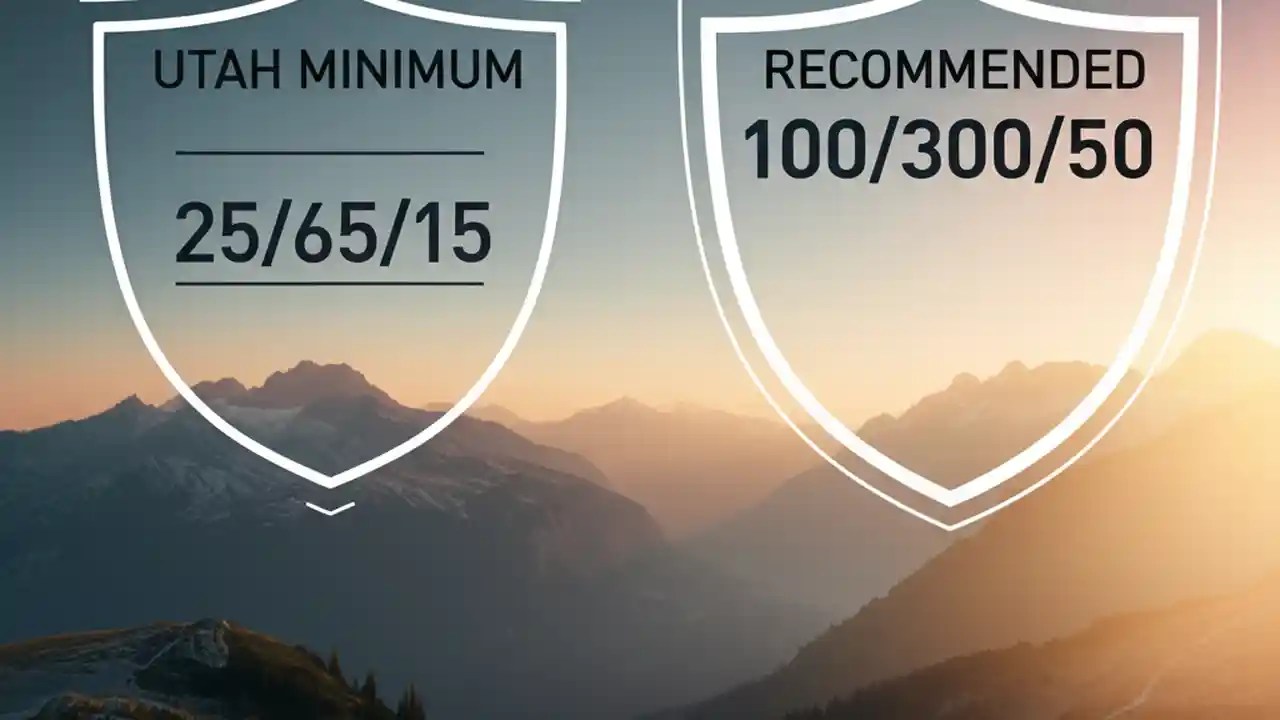 UTAH MINIMUM

25/65/15

RECOMMENDED
100/300/50