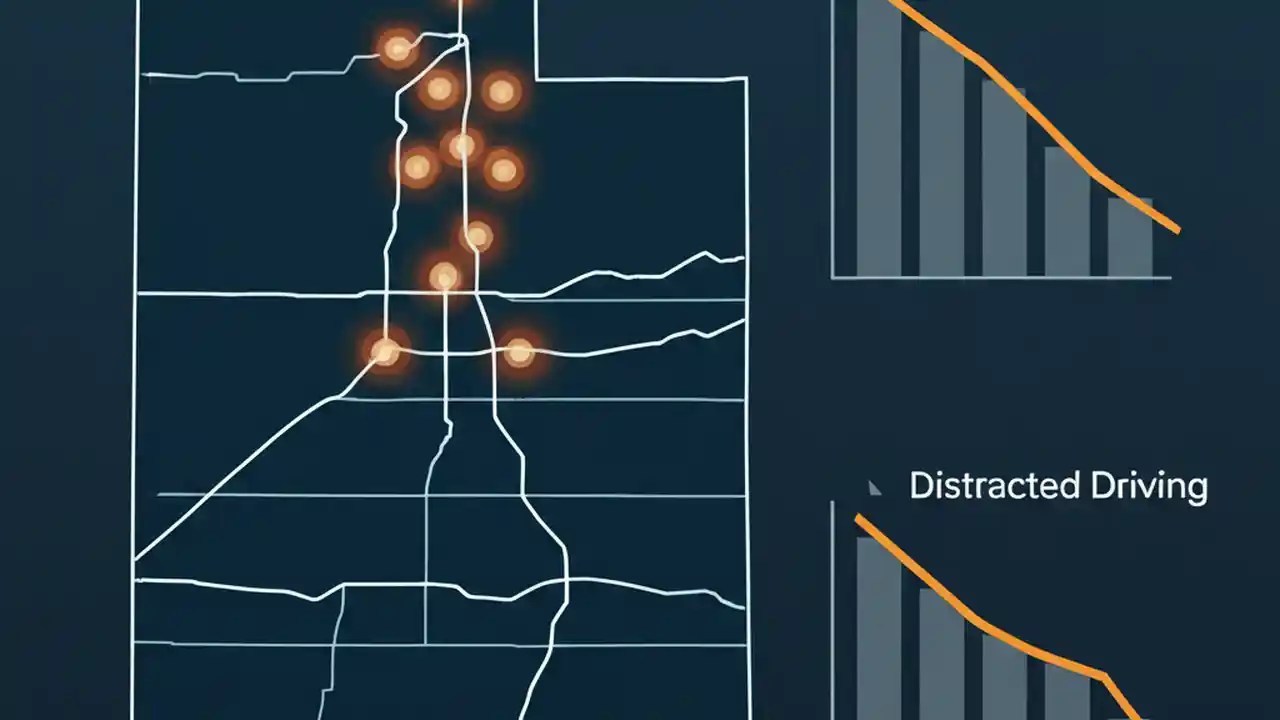 Distracted Driving