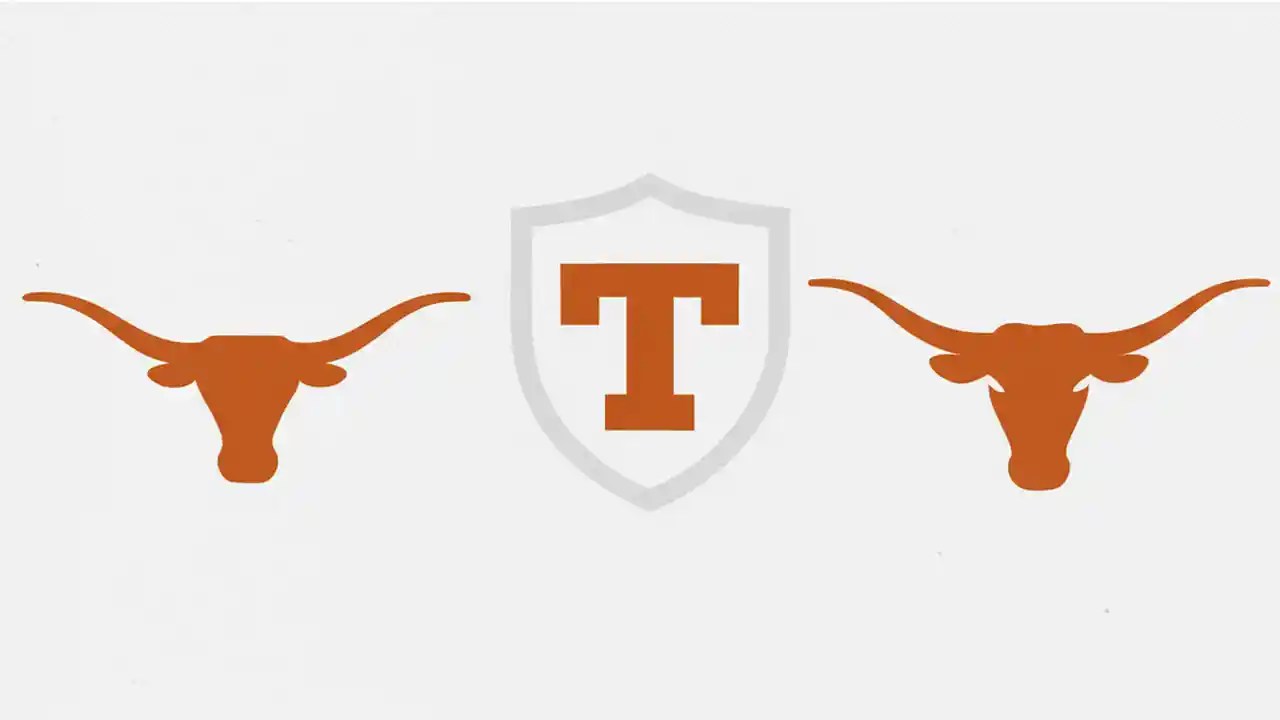 T