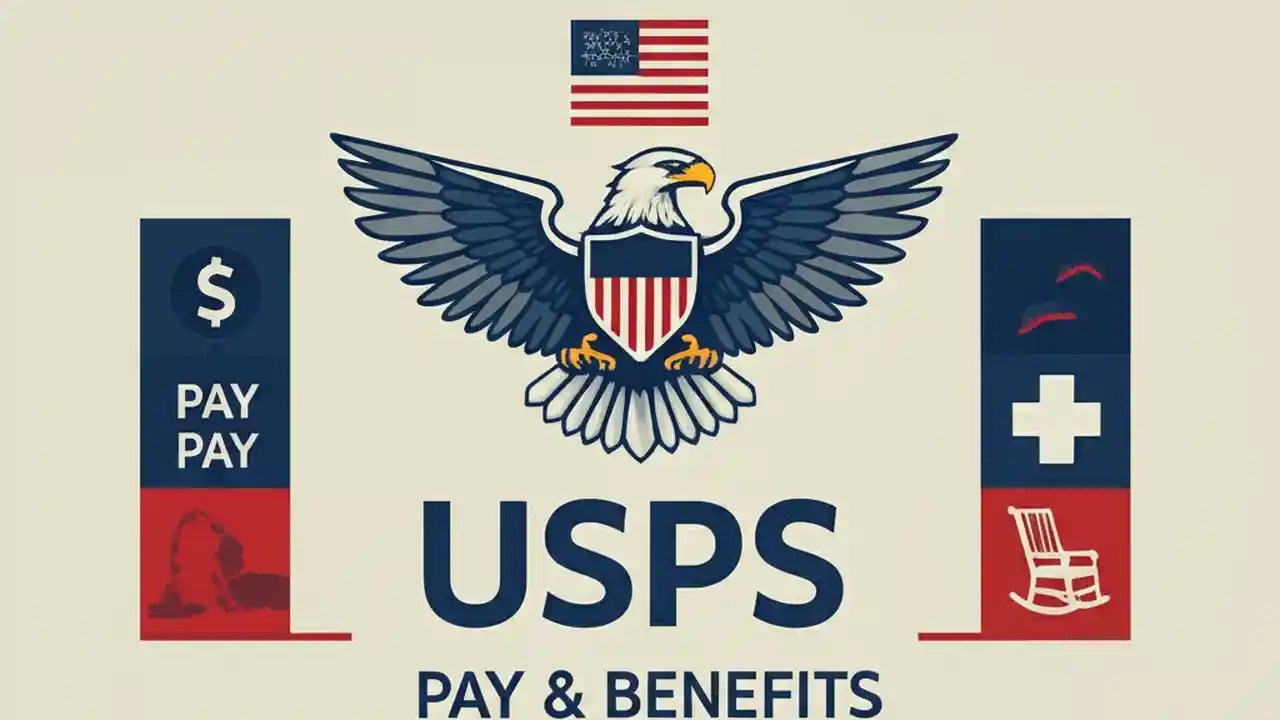 $

PAY
PAY

USPS

PAY & BENEFITS