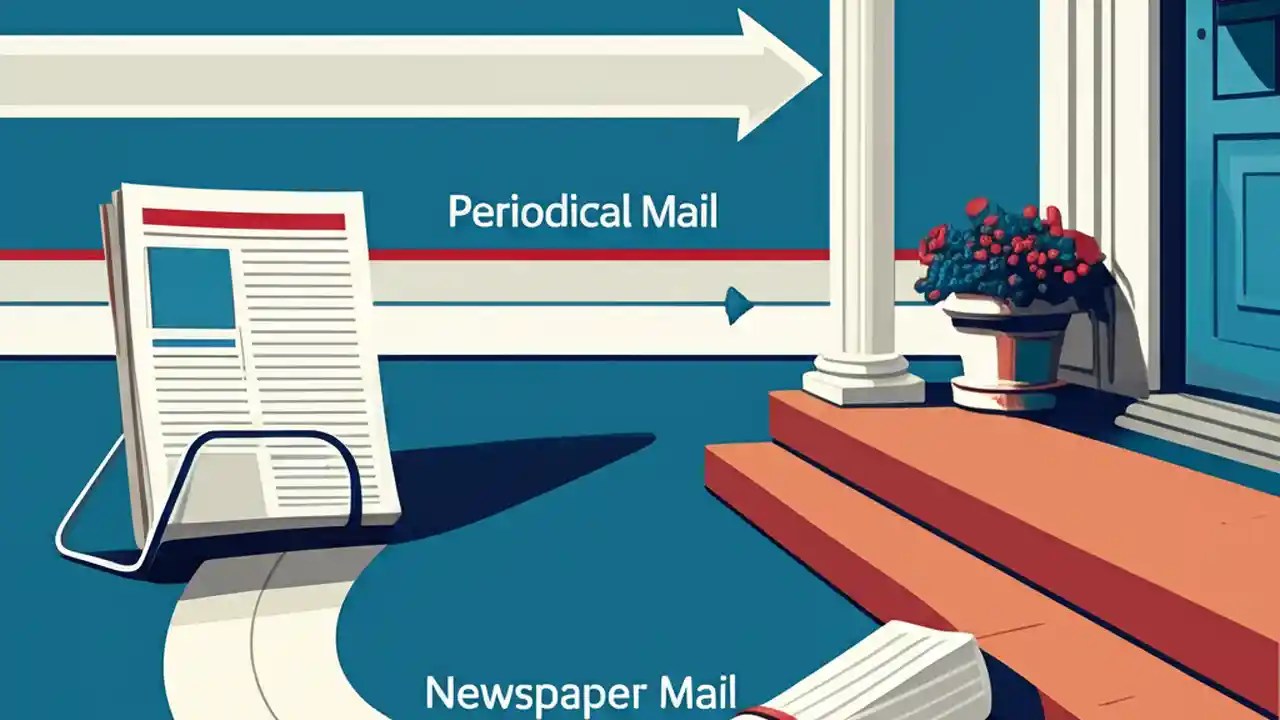 Periodical Mail

Newspaper Mail