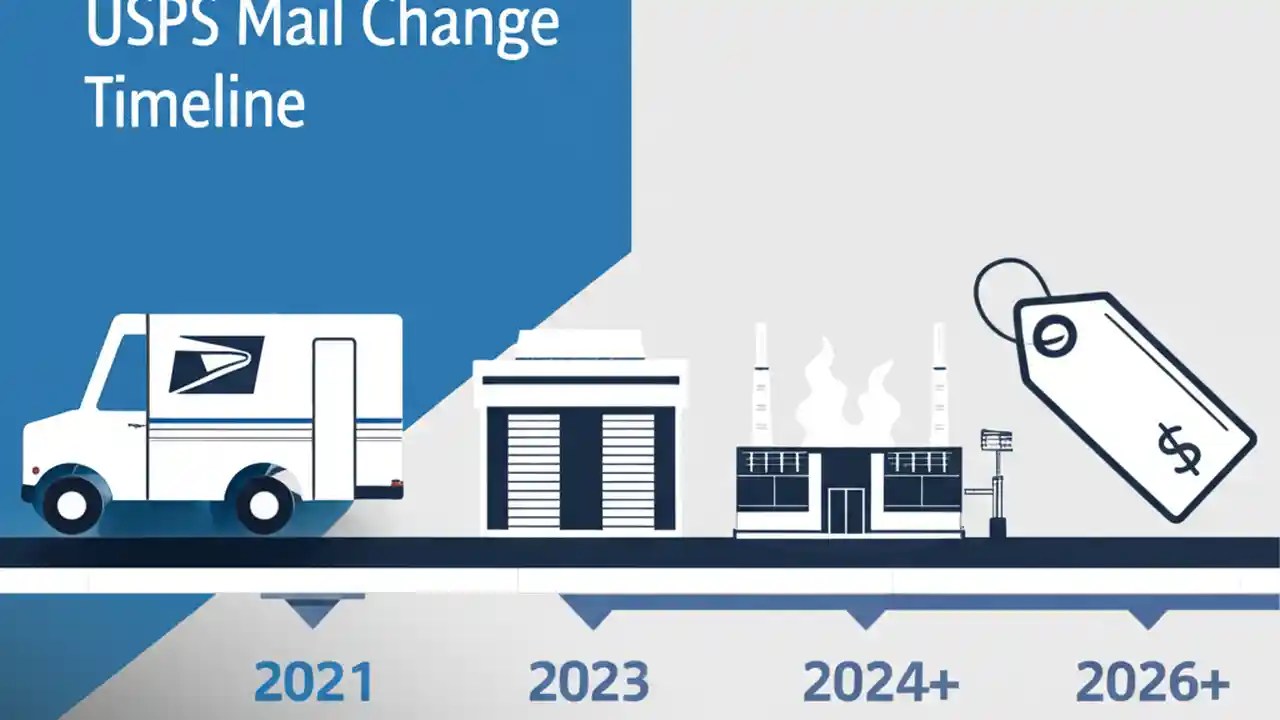 USPS Mail Change Timeline

$

2021

2023

2024+

2026+