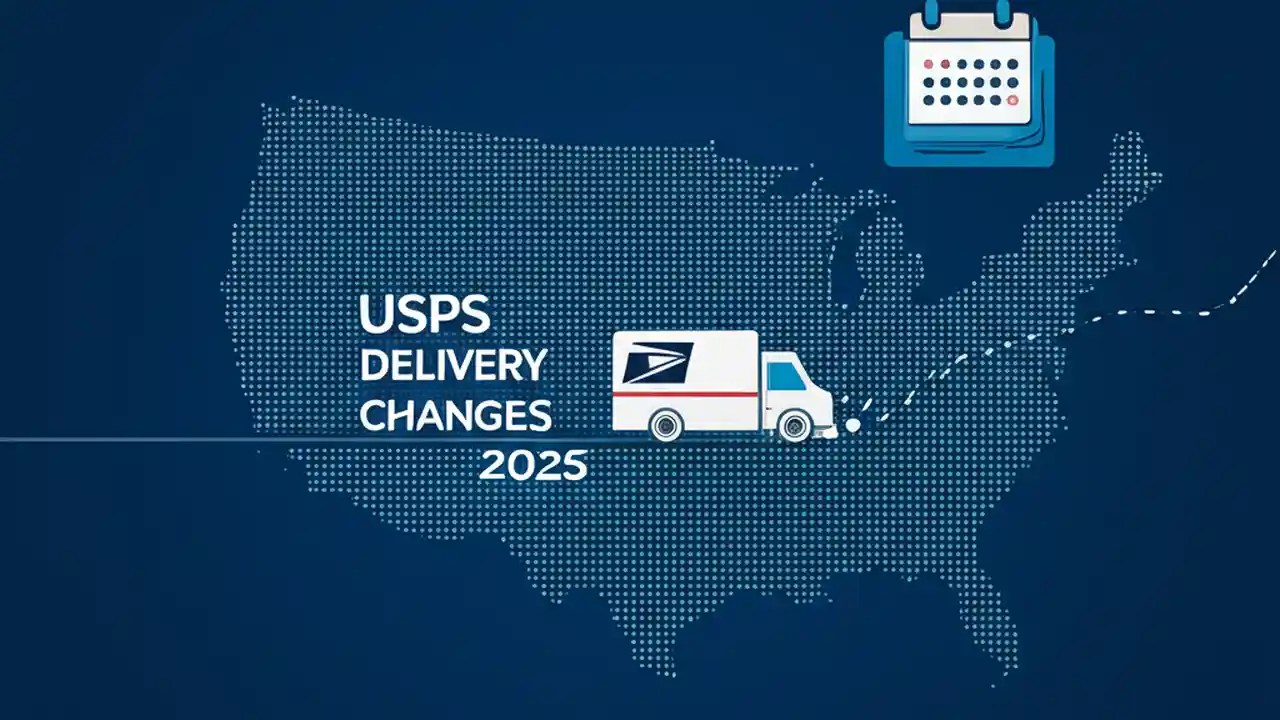 USPS
DELIVERY
CHANGES
2025