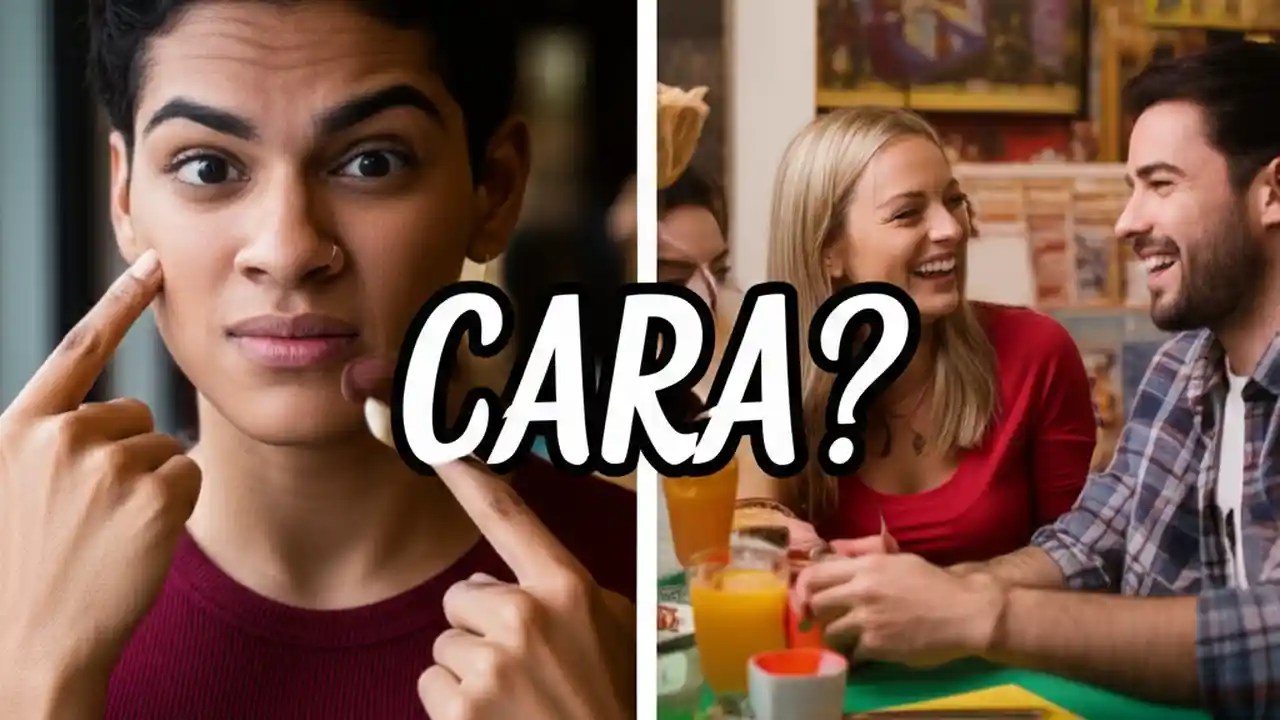 CARA?