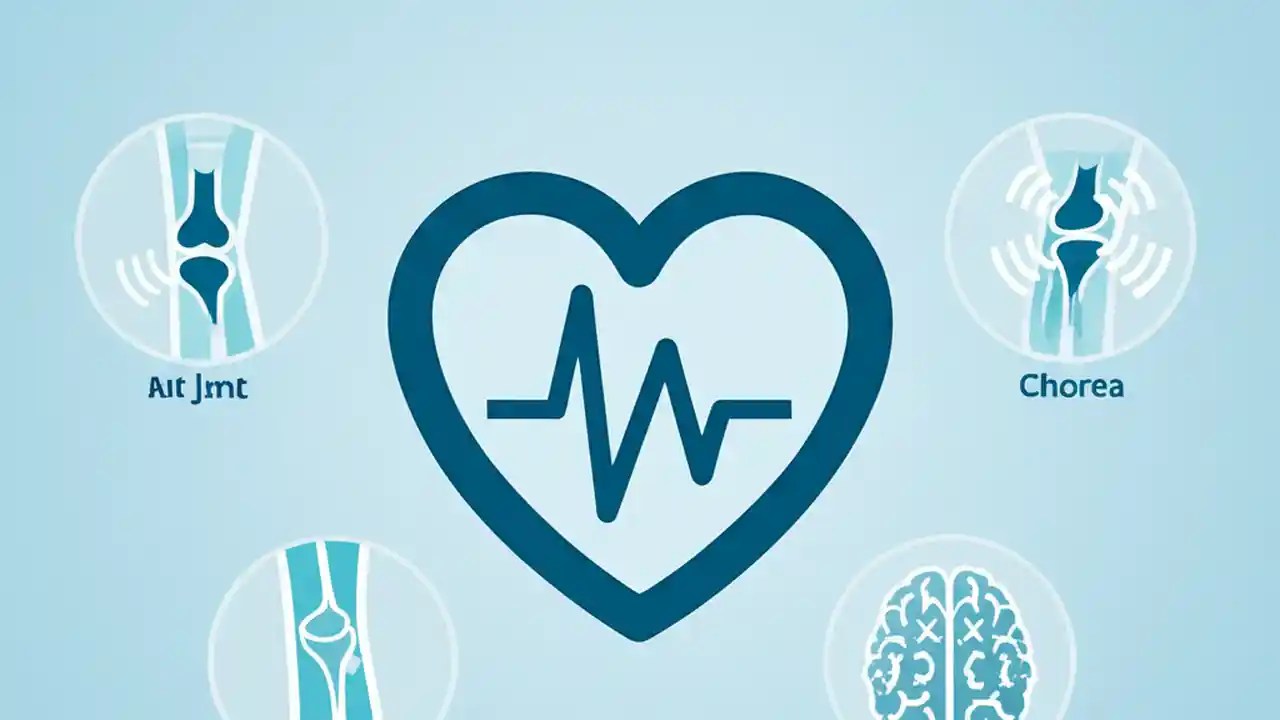 Ait Jmt

Chorea