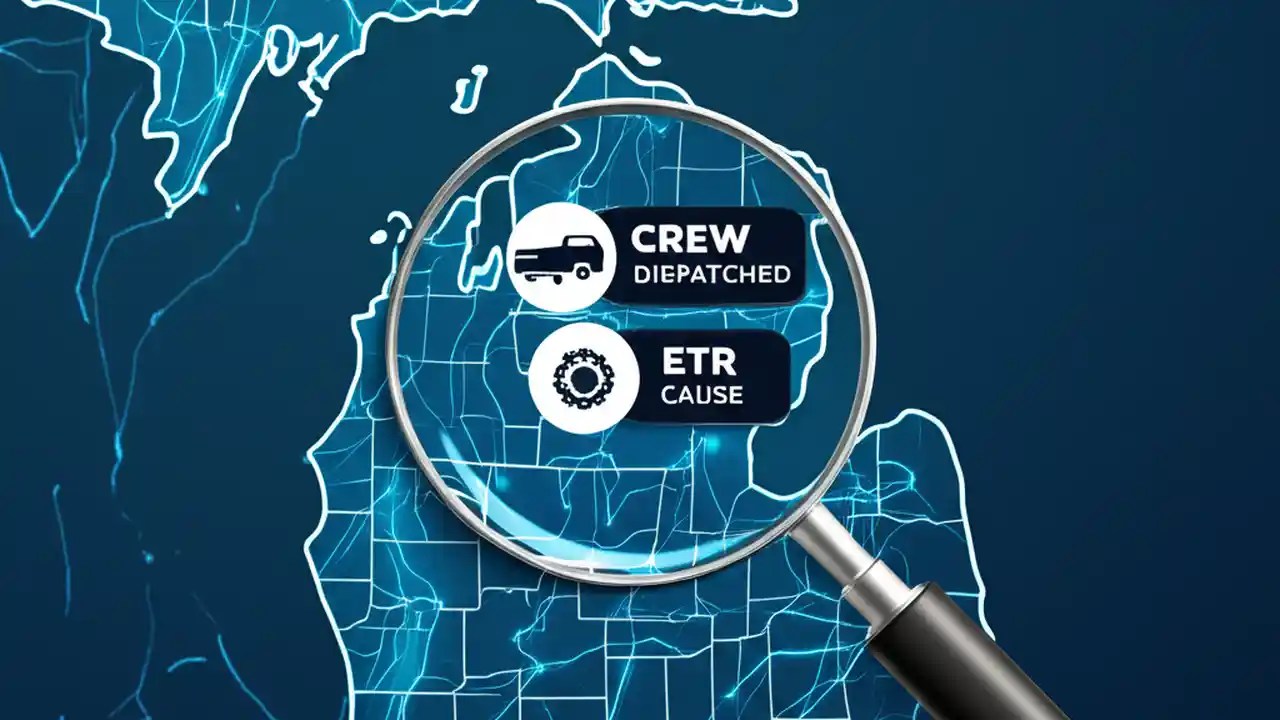 CREW
DIEPATCHED

ETR
CAUSE