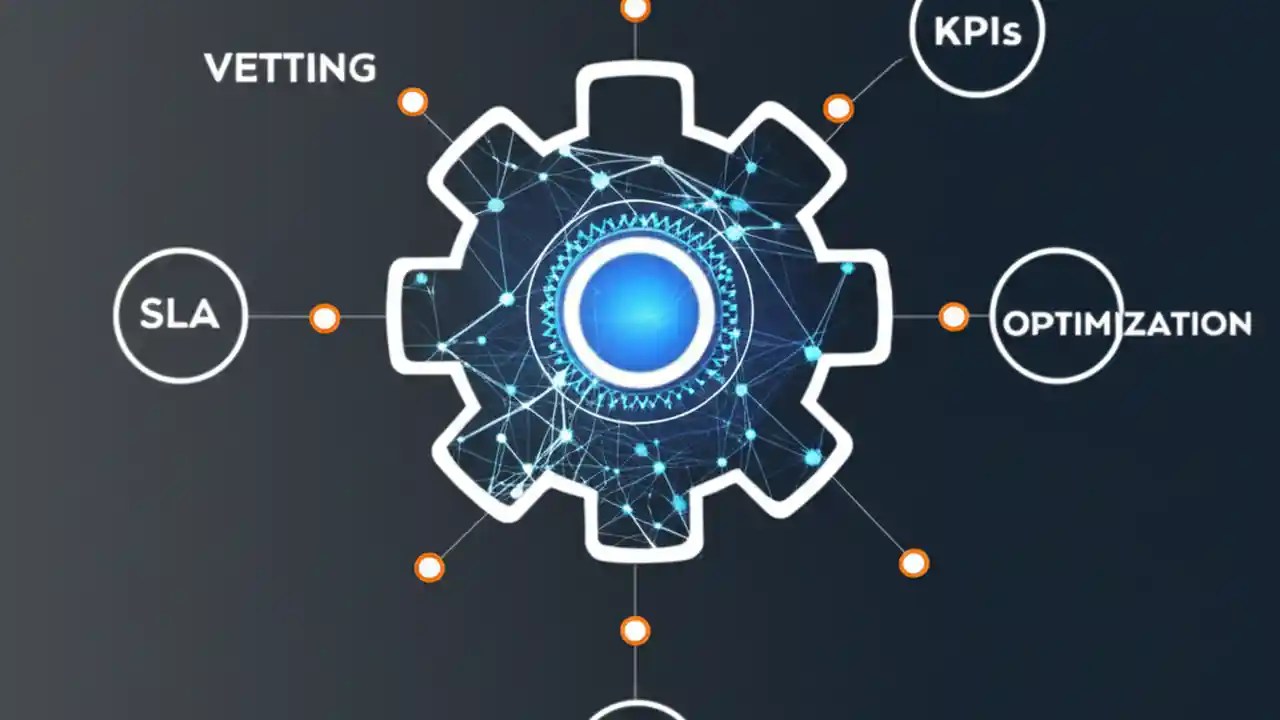 VETTING

KPIs

SLA

OPTIMIZATION