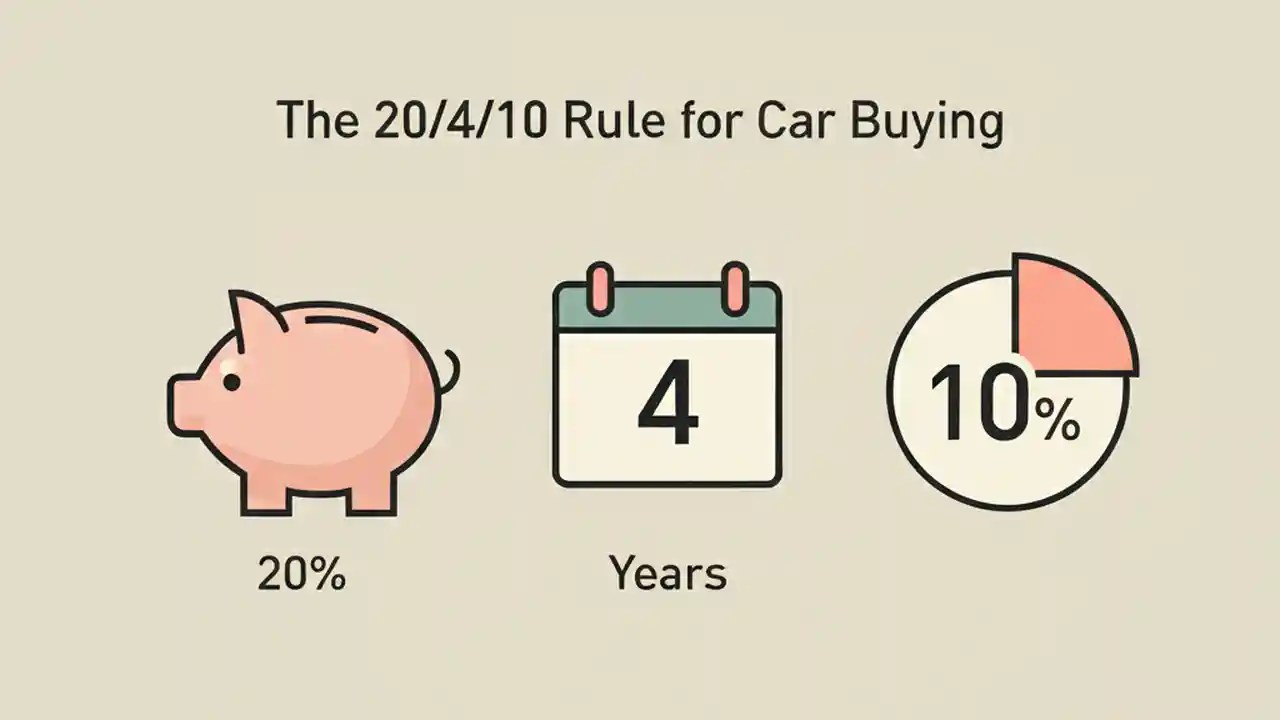 The 20/4/10 Rule for Car Buying

20%

4

Years

10%