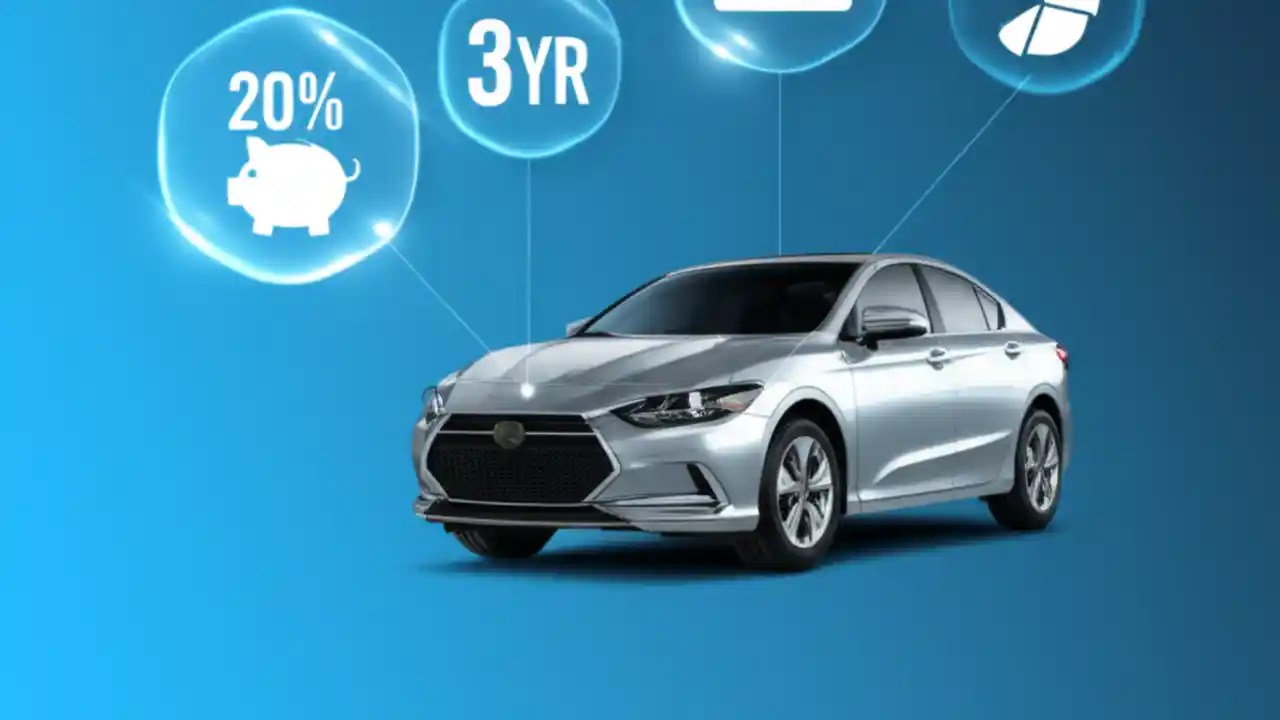 20%

3YR