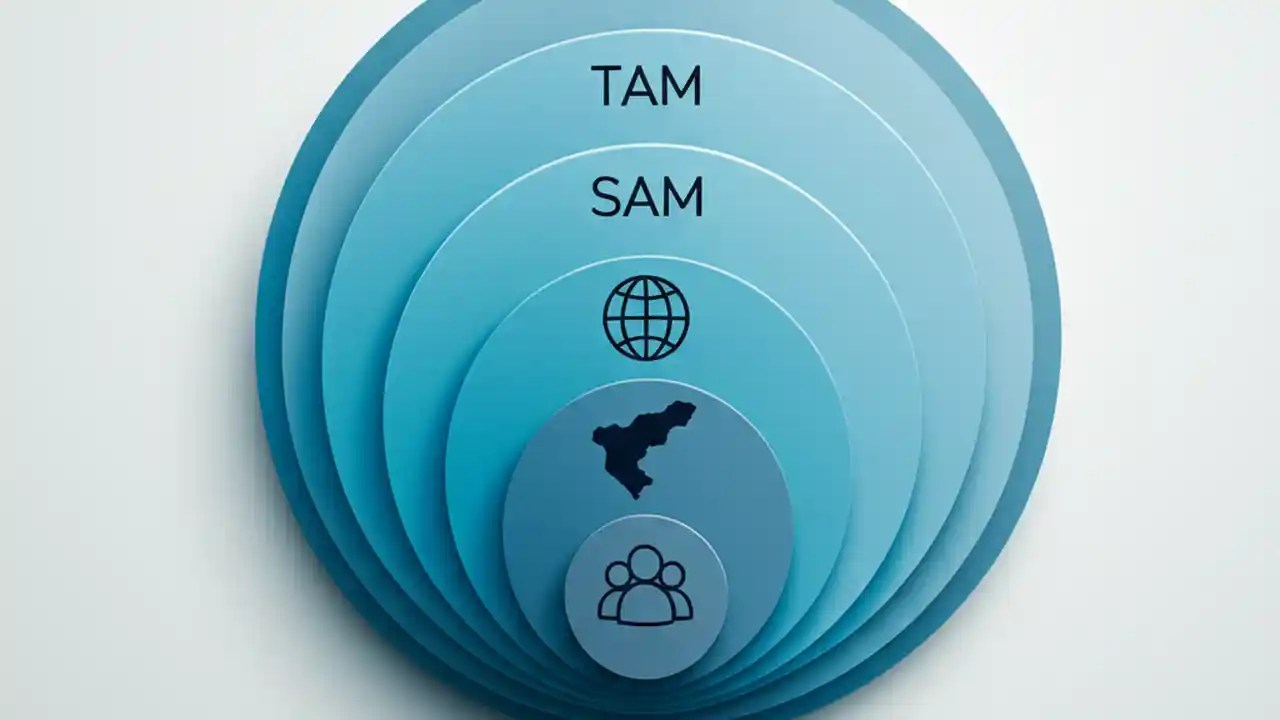 TAM

SAM