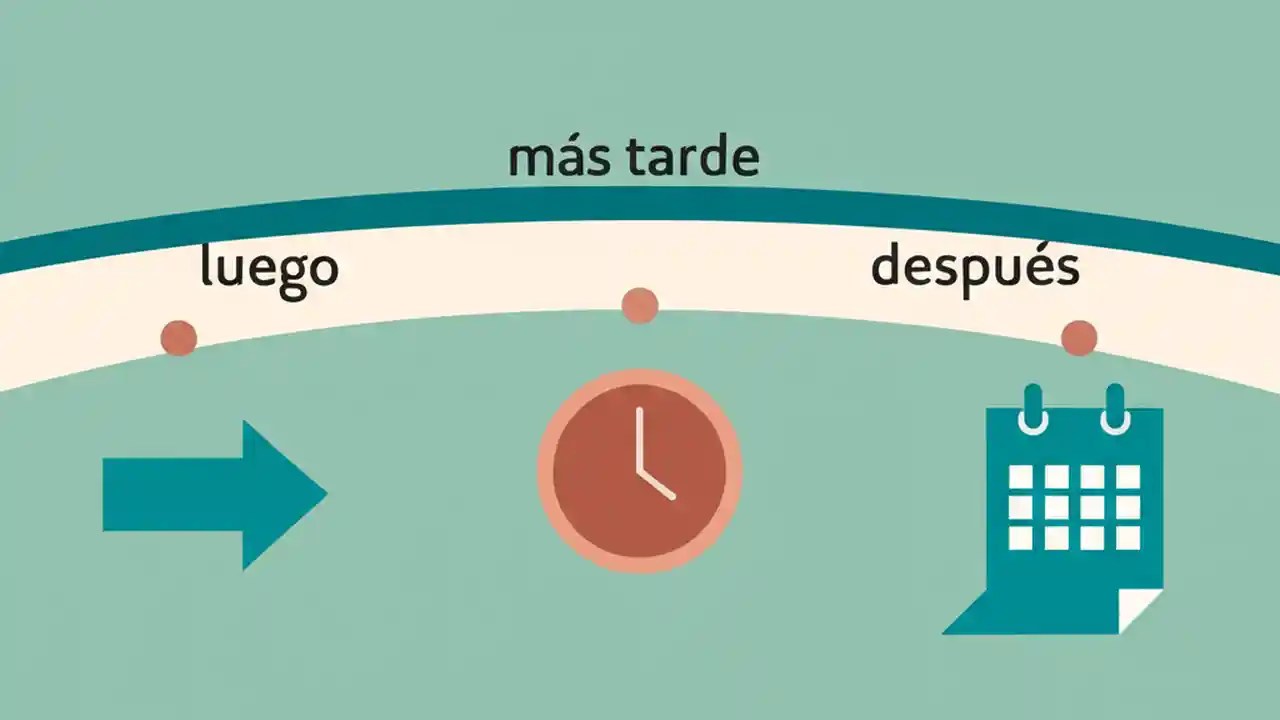 más tarde

luego

después