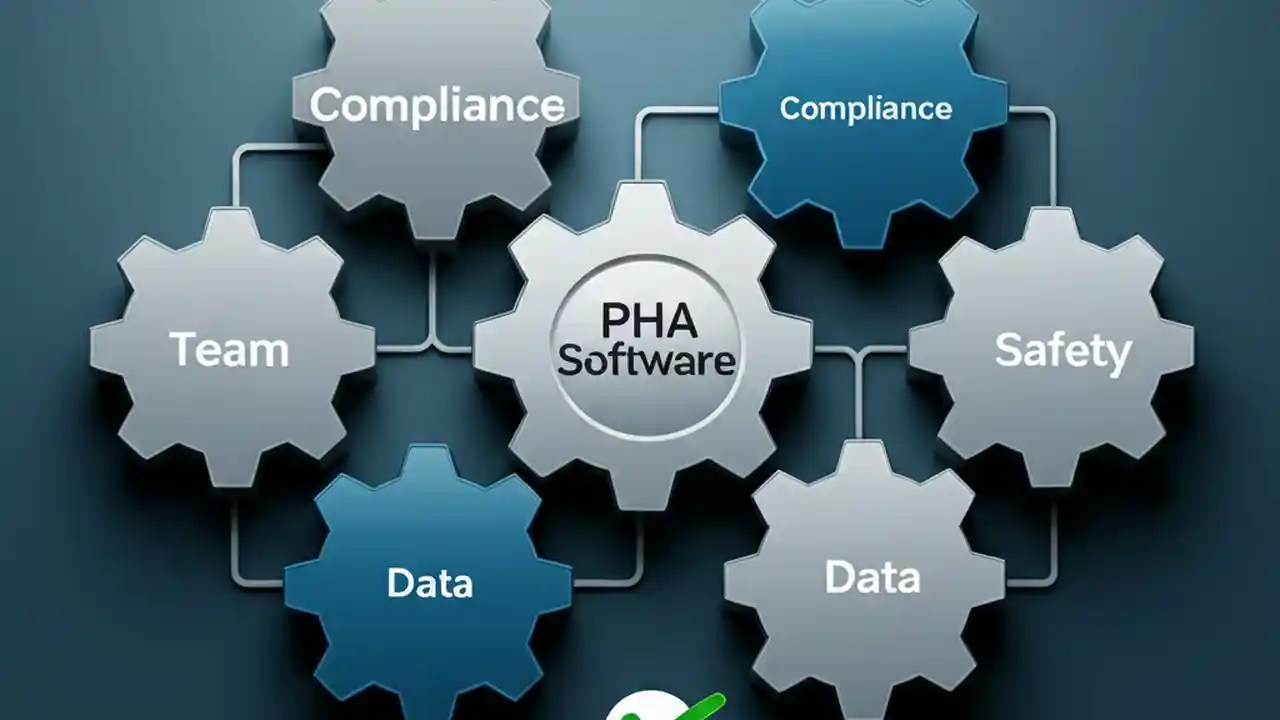 Compliance

Compliance

Team

PHA Software

Safety

Data

Data