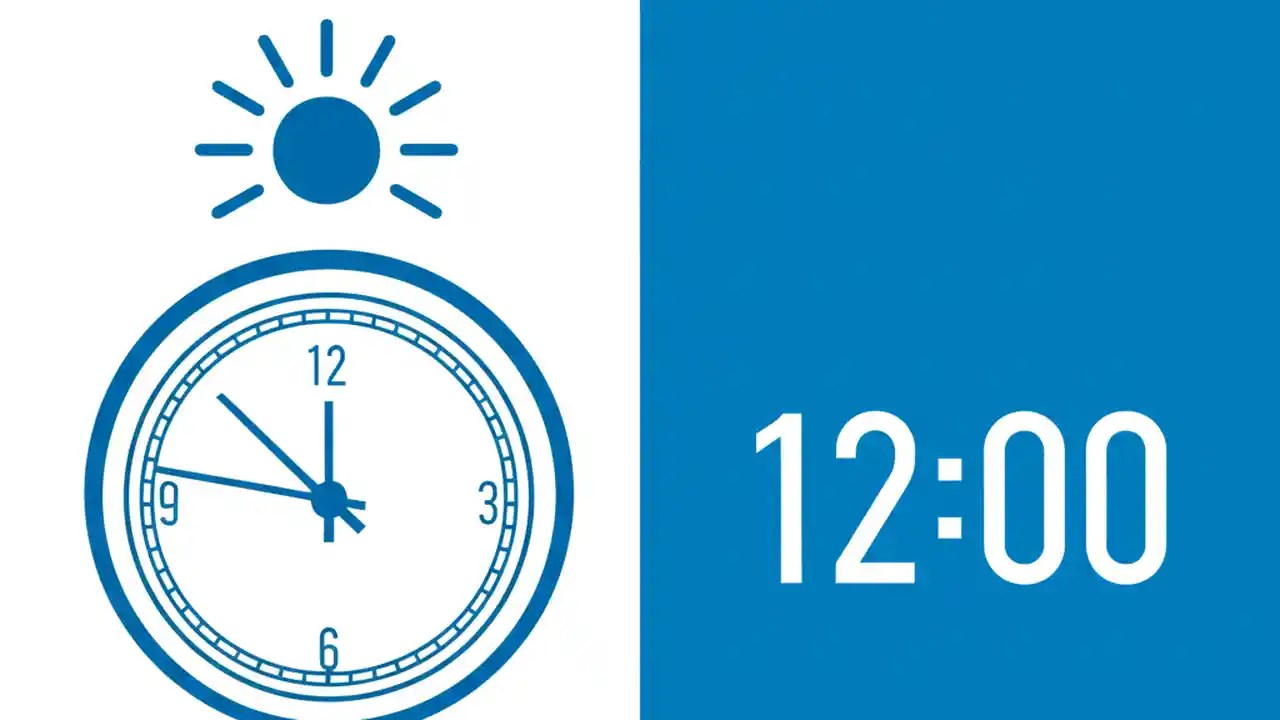 12
9
3
6
12:00